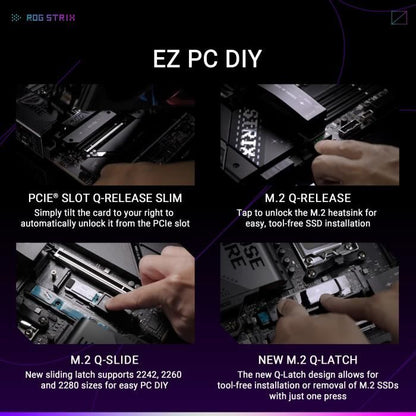 ROG STRIX

EZ PC DIY

STRIX

PCIE® SLOT Q-RELEASE SLIM
Simply tilt the card to your right to automatically unlock it from the PCIe slot

M.2 Q-RELEASE
Tap to unlock the M.2 heatsink for easy, tool-free SSD installation

M.2 Q-SLIDE
New sliding latch supports 2242, 2260 and 2280 sizes for easy PC DIY

NEW M.2 Q-LATCH
The new Q-Latch design allows for tool-free installation or removal of M.2 SSDs with just one press