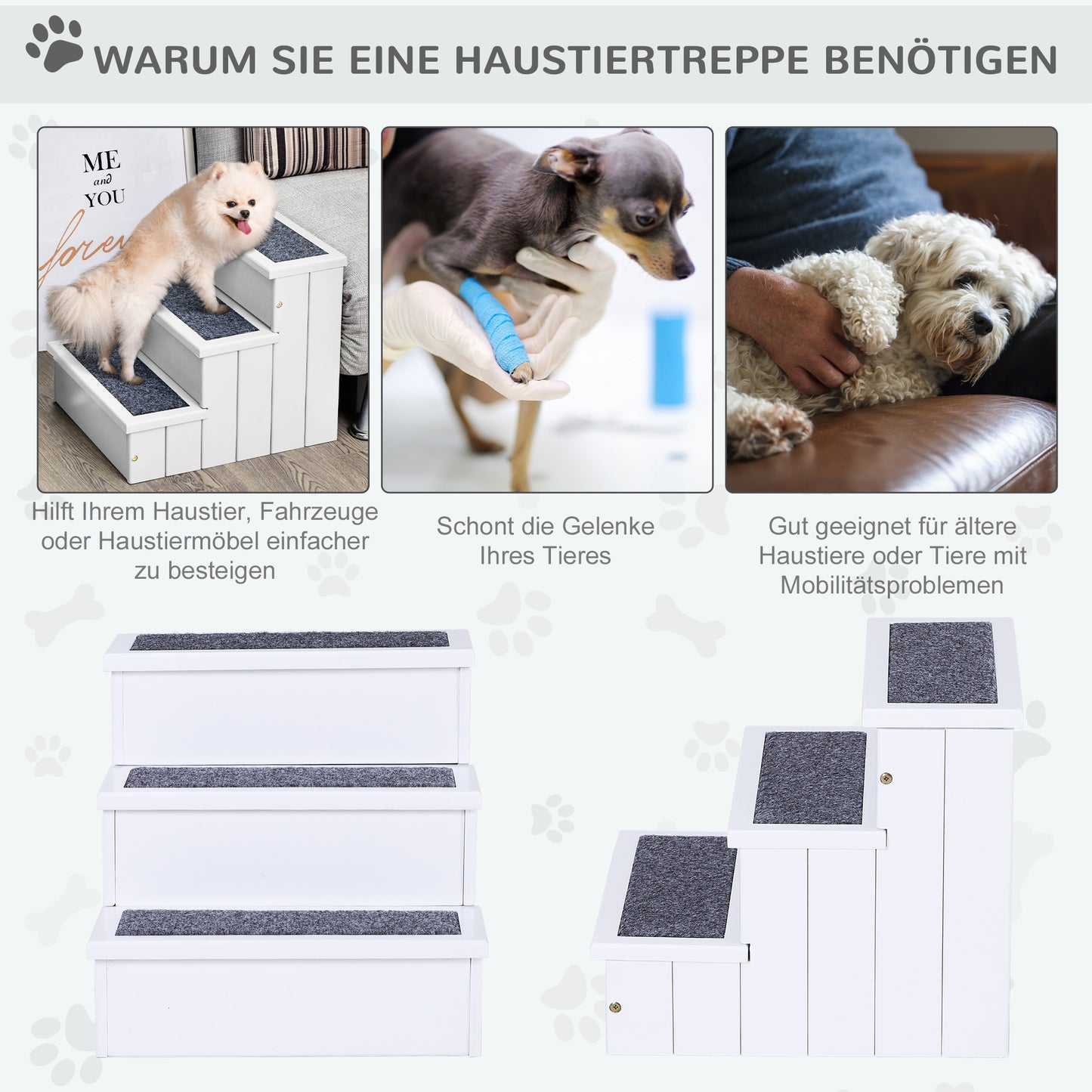 WARUM SIE EINE HAUSTIERTREPPE BENÖTIGEN

ME and YOU forev

Hilft Ihrem Haustier, Fahrzeuge oder Haustiermöbel einfacher zu besteigen

Schont die Gelenke Ihres Tieres

Gut geeignet für ältere Haustiere oder Tiere mit Mobilitätsproblemen