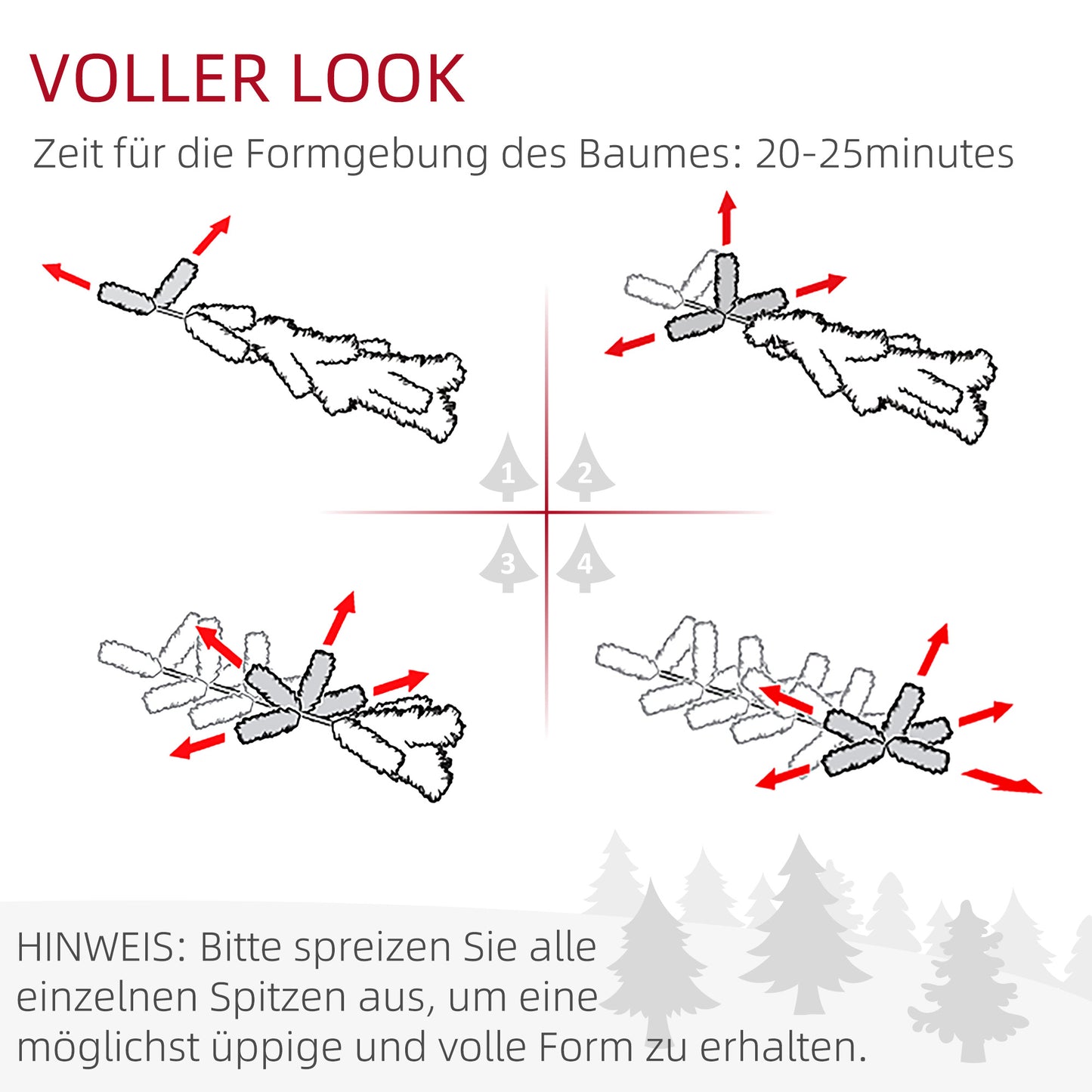 VOLLER LOOK

Zeit für die Formgebung des Baumes: 20-25minutes

1
2
3
4

HINWEIS: Bitte spreizen Sie alle einzelnen Spitzen aus, um eine möglichst üppige und volle Form zu erhalten.