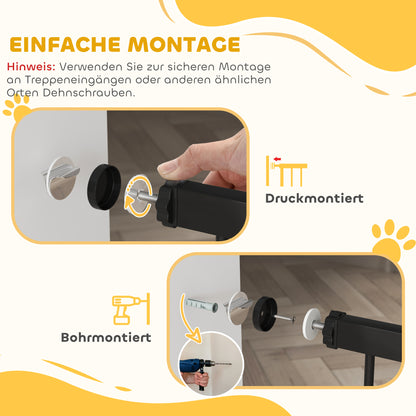 EINFACHE MONTAGE

Hinweis: Verwenden Sie zur sicheren Montage an Treppeneingängen oder anderen ähnlichen Orten Dehnschrauben.

Druckmontiert

Bohrmontiert