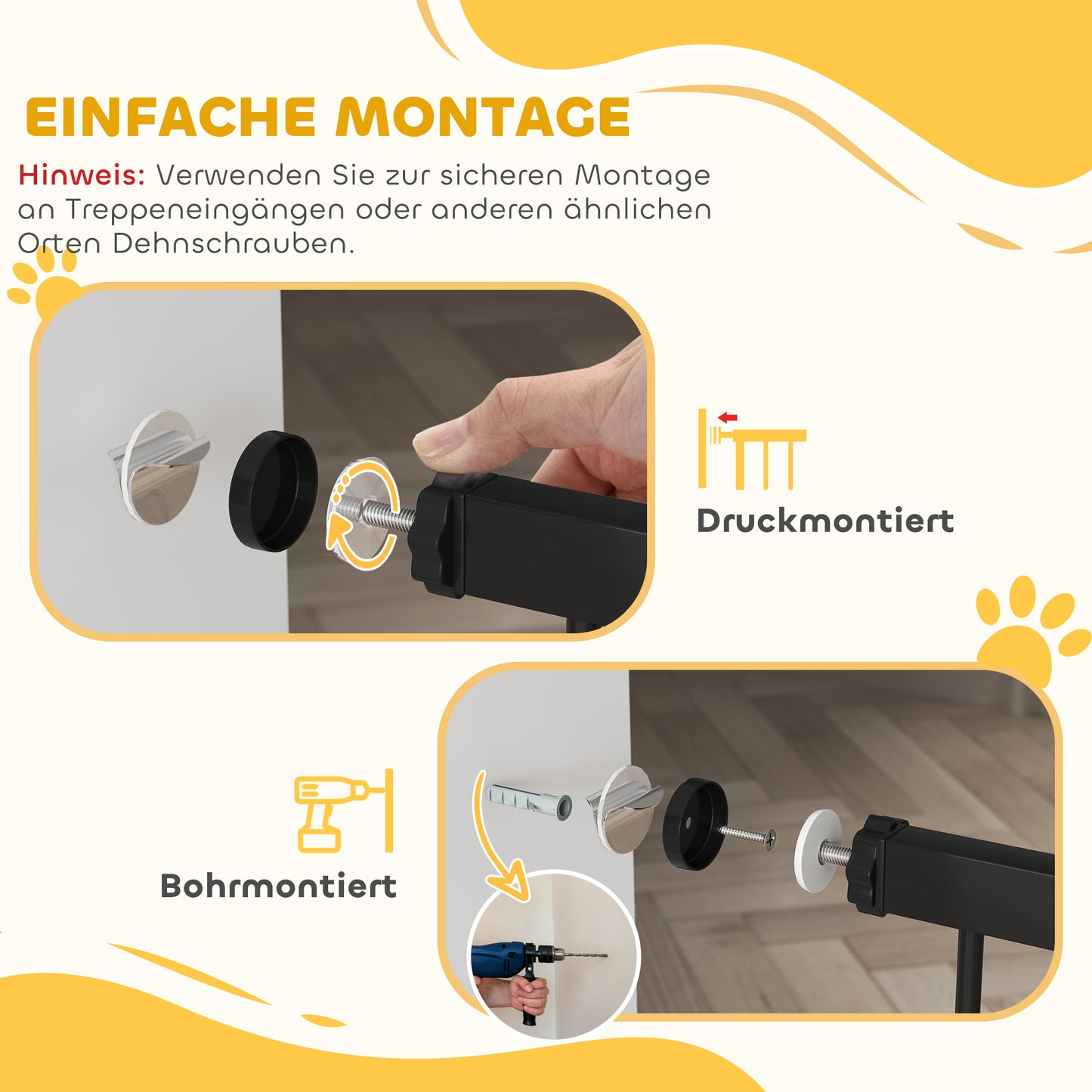 EINFACHE MONTAGE

Hinweis: Verwenden Sie zur sicheren Montage an Treppeneingängen oder anderen ähnlichen Orten Dehnschrauben.

Druckmontiert

Bohrmontiert