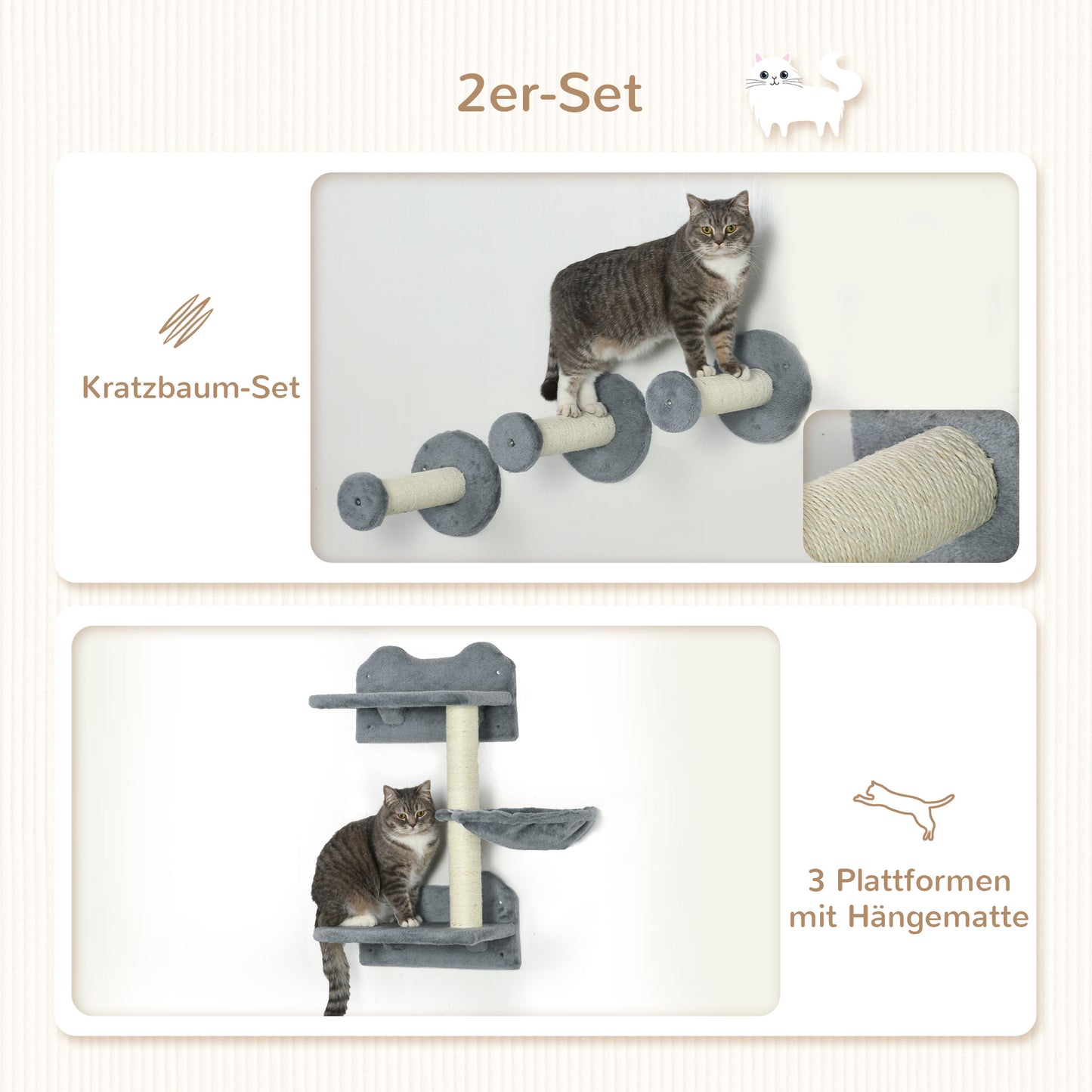 2er-Set

Kratzbaum-Set

3 Plattformen mit Hängematte