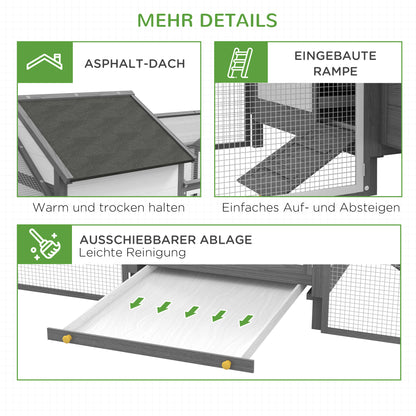 MEHR DETAILS

ASPHALT-DACH

Warm und trocken halten

EINGEBAUTE RAMPE

Einfaches Auf- und Absteigen

AUSSCHIEBBARER ABLAGE
Leichte Reinigung