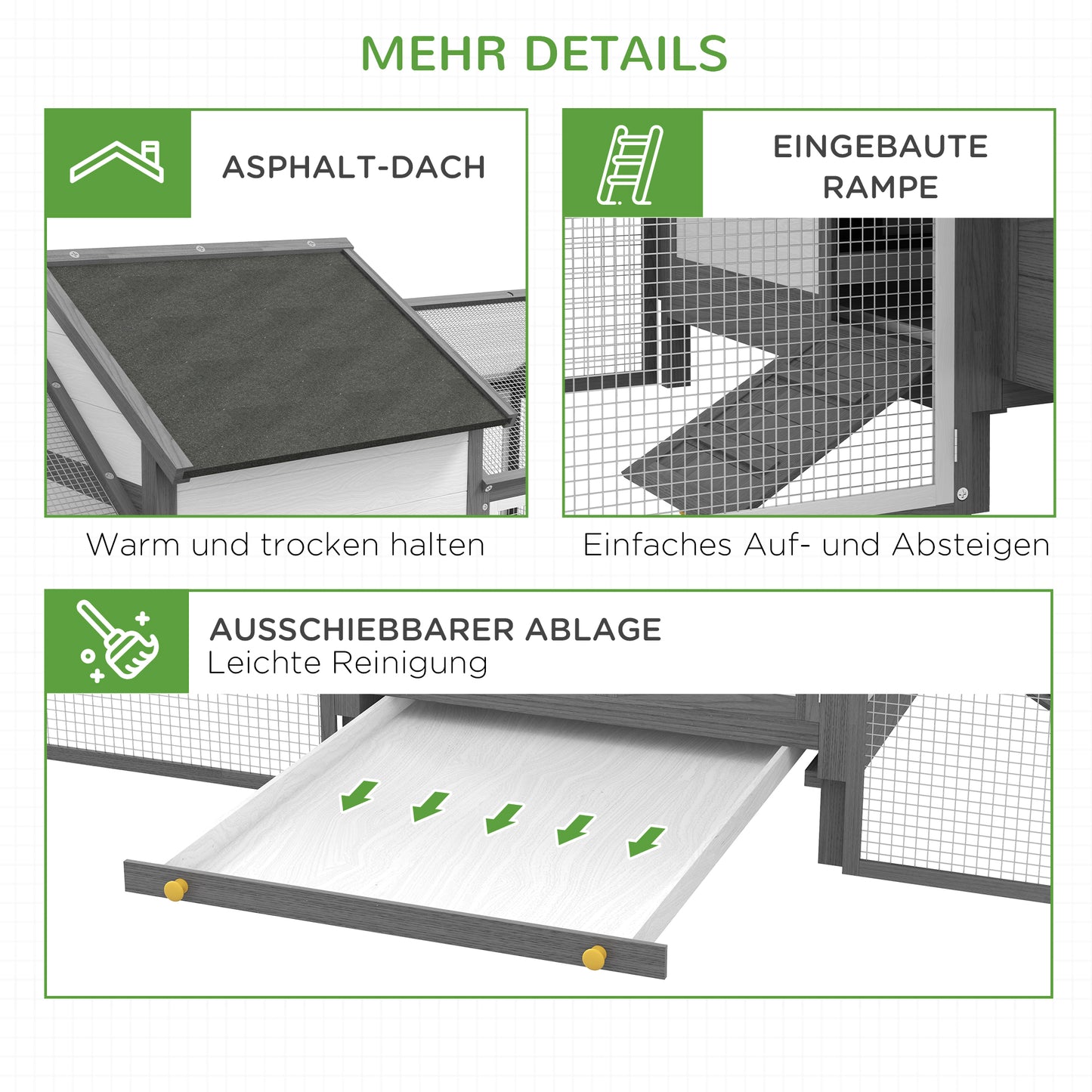 MEHR DETAILS

ASPHALT-DACH

Warm und trocken halten

EINGEBAUTE RAMPE

Einfaches Auf- und Absteigen

AUSSCHIEBBARER ABLAGE
Leichte Reinigung