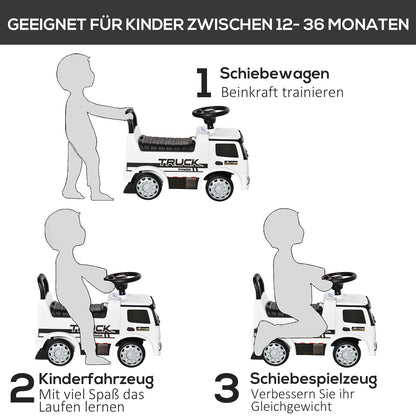 GEEIGNET FÜR KINDER ZWISCHEN 12- 36 MONATEN

1 Schiebewagen
Beinkraft trainieren

TRUCK

TRUCK

2 Kinderfahrzeug
Mit viel Spaß das Laufen lernen

3 Schiebespielzeug
Verbessern Sie ihr Gleichgewicht