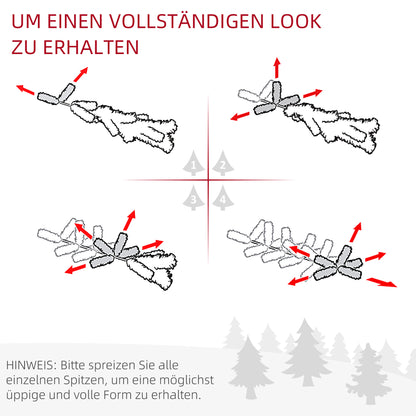 UM EINEN VOLLSTÄNDIGEN LOOK ZU ERHALTEN

1 2

3 4

HINWEIS: Bitte spreizen Sie alle einzelnen Spitzen, um eine möglichst üppige und volle Form zu erhalten.