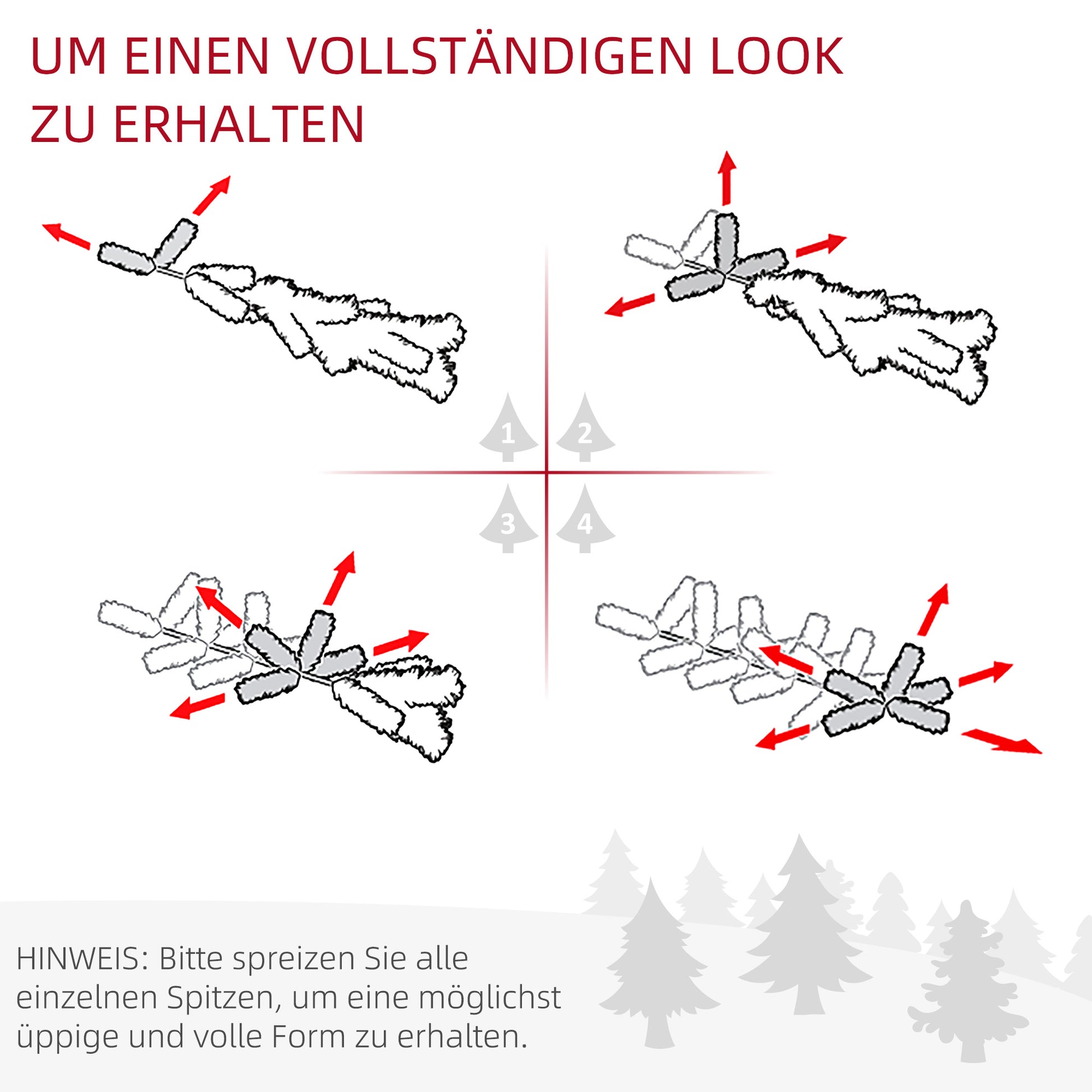 UM EINEN VOLLSTÄNDIGEN LOOK ZU ERHALTEN

1

2

3

4

HINWEIS: Bitte spreizen Sie alle einzelnen Spitzen, um eine möglichst üppige und volle Form zu erhalten.