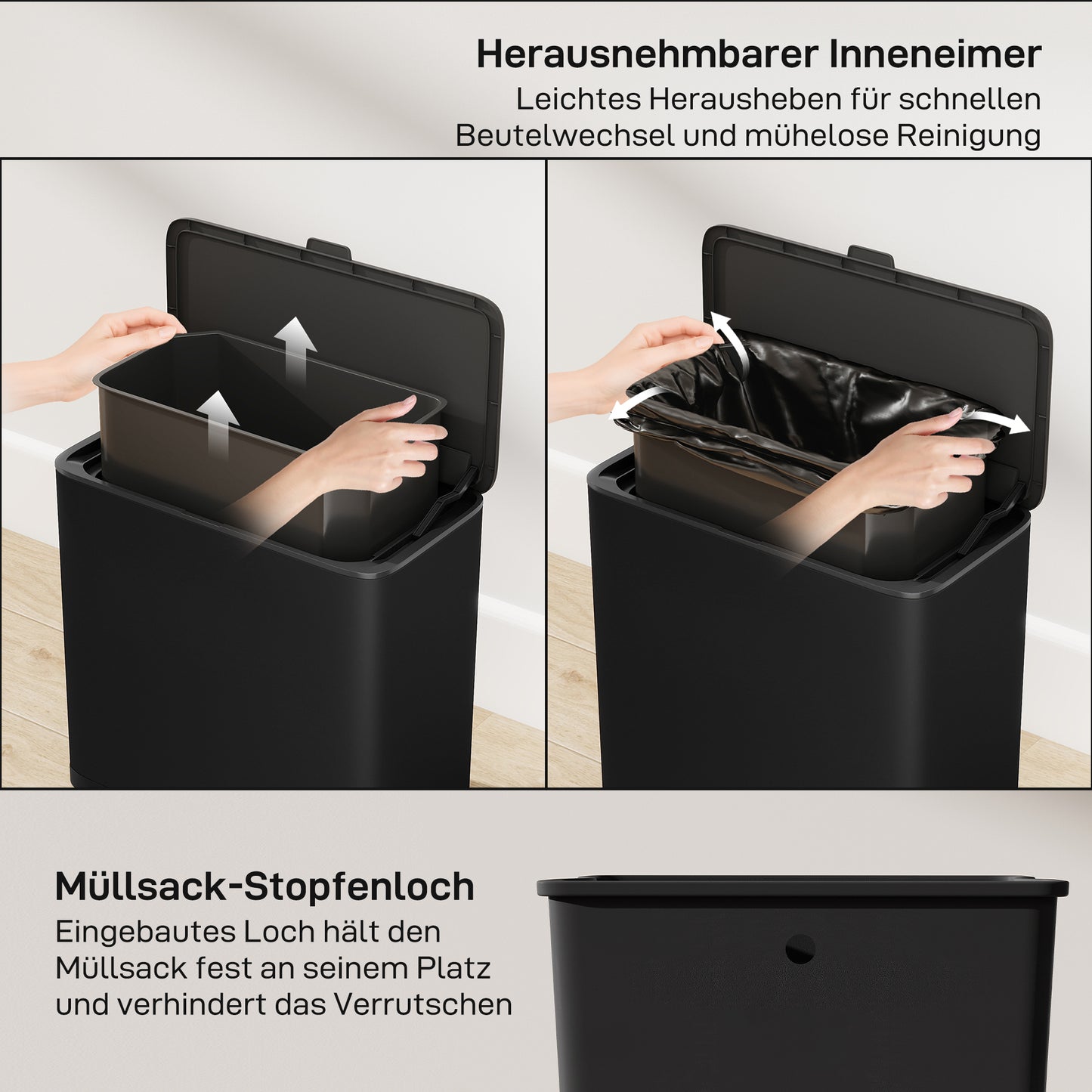 Herausnehmbarer Inneneimer
Leichtes Herausheben für schnellen Beutelwechsel und mühelose Reinigung

Müllsack-Stopfenloch
Eingebautes Loch hält den Müllsack fest an seinem Platz und verhindert das Verrutschen