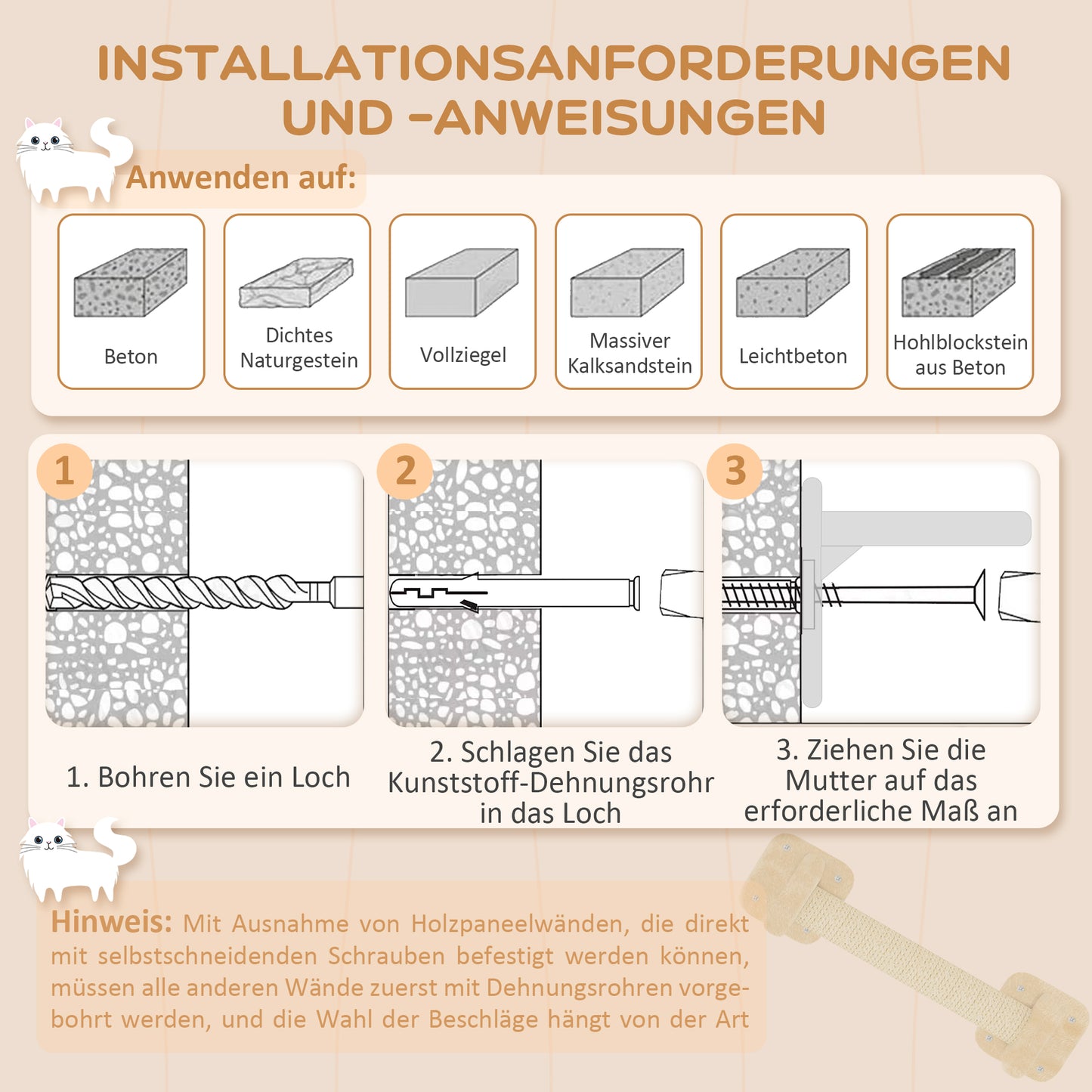 INSTALLATIONSANFORDERUNGEN UND -ANWEISUNGEN

Anwenden auf:

Beton

Dichtes Naturgestein

Vollziegel

Massiver Kalksandstein

Leichtbeton

Hohlblockstein aus Beton

1

2

3

1. Bohren Sie ein Loch

2. Schlagen Sie das Kunststoff-Dehnungsrohr in das Loch

3. Ziehen Sie die Mutter auf das erforderliche Maß an

Hinweis: Mit Ausnahme von Holzpaneelwänden, die direkt mit selbstschneidenden Schrauben befestigt werden können, müssen alle anderen Wände zuerst mit Dehnungsrohren vorgebohrt werden, und die Wahl der Beschläge hängt von der Art