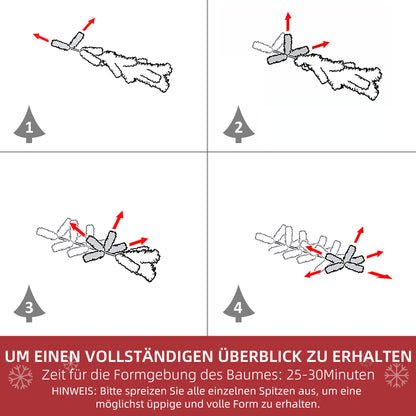 1

2

3

4

UM EINEN VOLLSTÄNDIGEN ÜBERBLICK ZU ERHALTEN

Zeit für die Formgebung des Baumes: 25-30Minuten

HINWEIS: Bitte spreizen Sie alle einzelnen Spitzen aus, um eine möglichst üppige und volle Form zu erhalten.