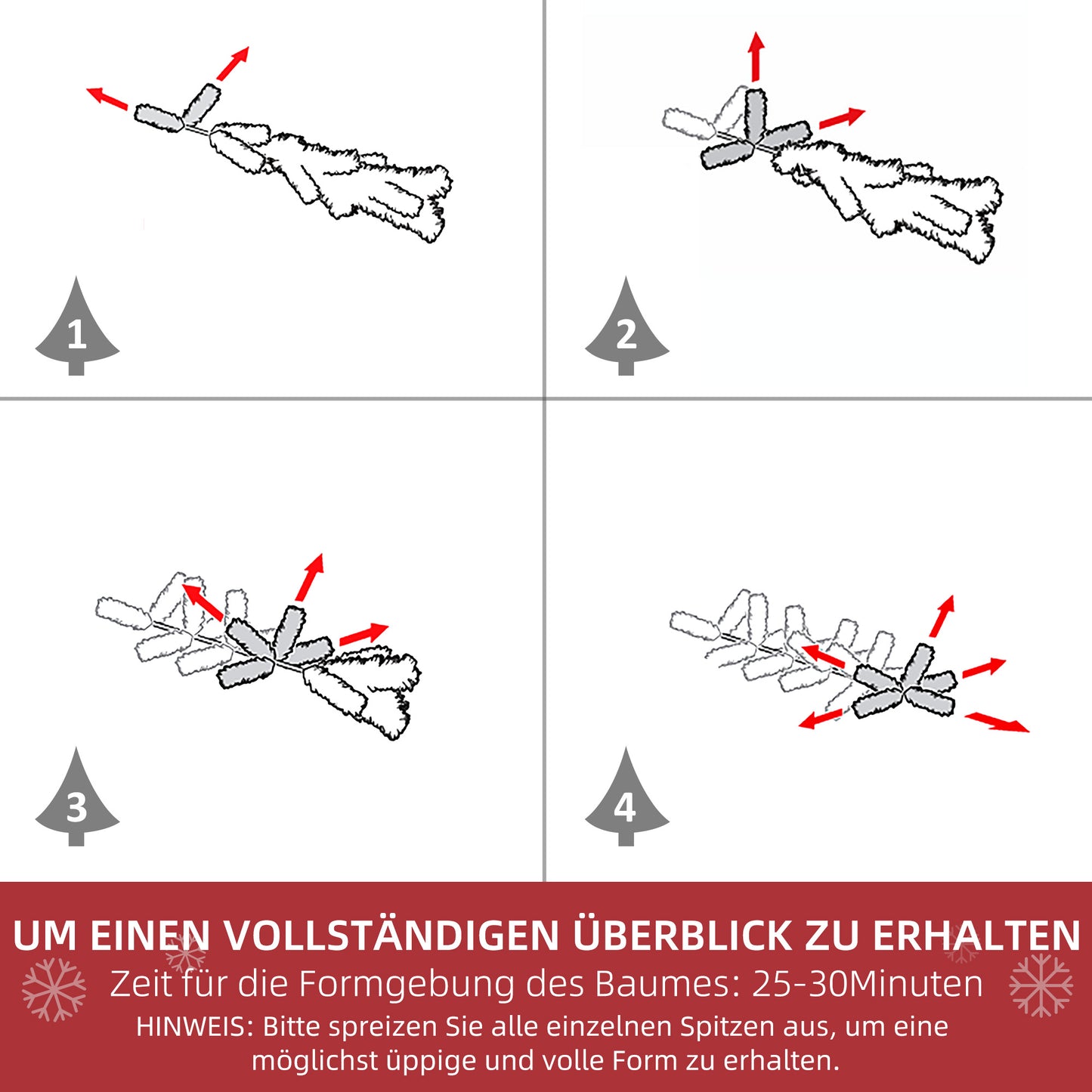 1

2

3

4

UM EINEN VOLLSTÄNDIGEN ÜBERBLICK ZU ERHALTEN

Zeit für die Formgebung des Baumes: 25-30Minuten

HINWEIS: Bitte spreizen Sie alle einzelnen Spitzen aus, um eine möglichst üppige und volle Form zu erhalten.