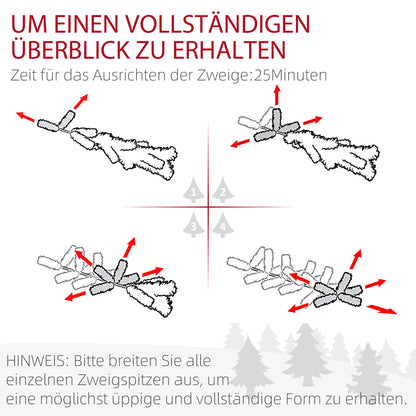 UM EINEN VOLLSTÄNDIGEN ÜBERBLICK ZU ERHALTEN

Zeit für das Ausrichten der Zweige:25Minuten

1
2
3
4

HINWEIS: Bitte breiten Sie alle einzelnen Zweigspitzen aus, um eine möglichst üppige und vollständige Form zu erhalten.