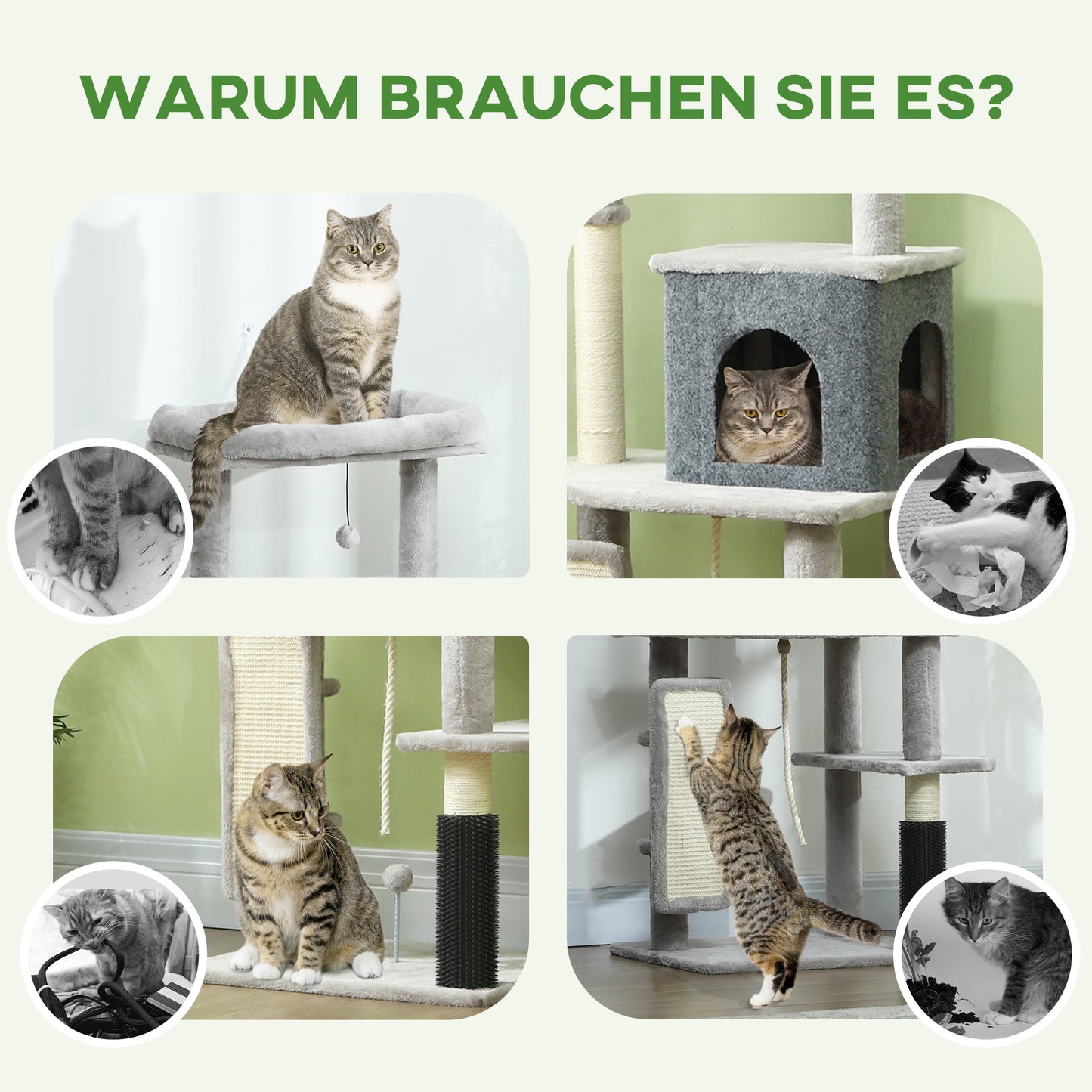 WARUM BRAUCHEN SIE ES?