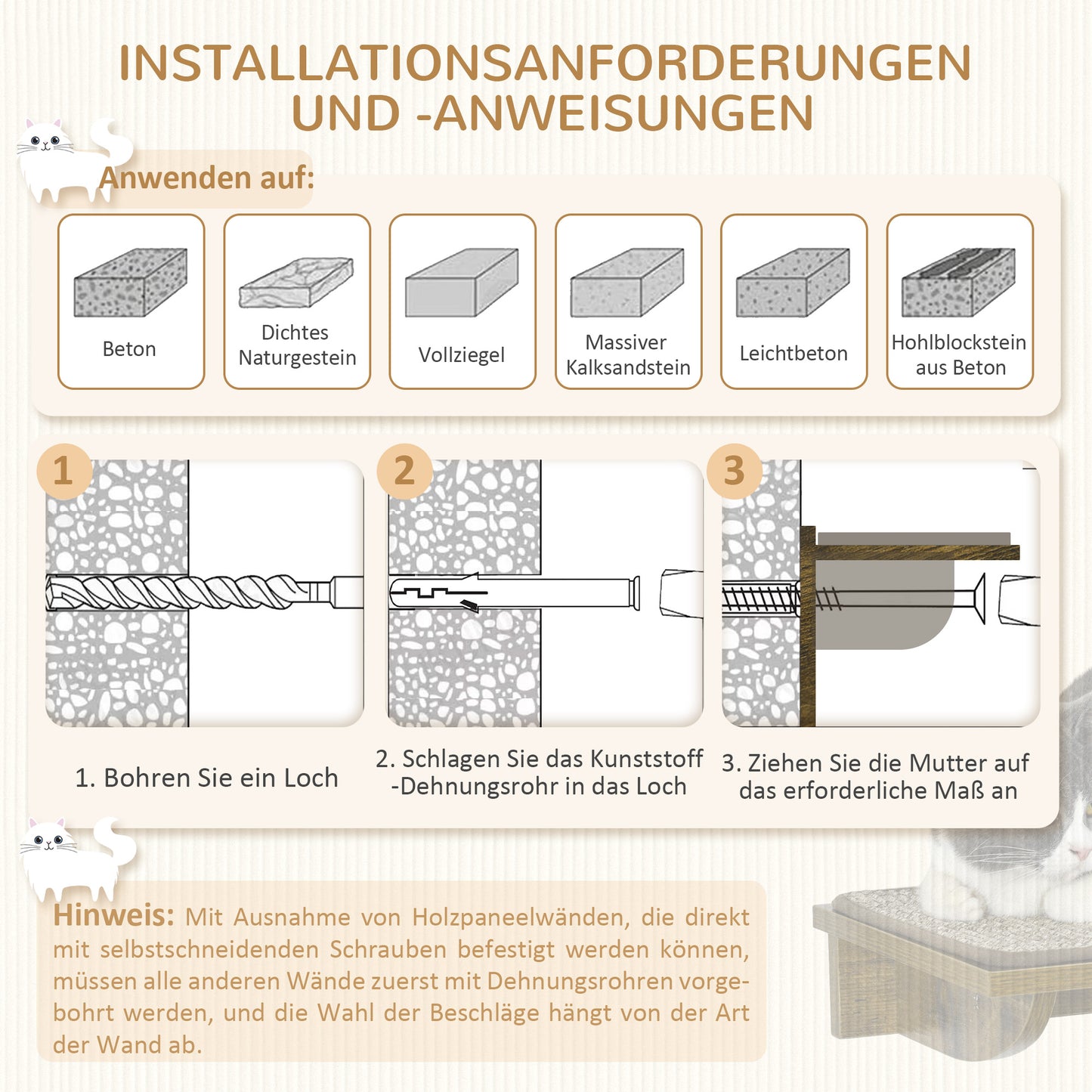 INSTALLATIONSANFORDERUNGEN UND -ANWEISUNGEN

Anwenden auf:

Beton

Dichtes Naturgestein

Vollziegel

Massiver Kalksandstein

Leichtbeton

Hohlblockstein aus Beton

1

2

3

1. Bohren Sie ein Loch

2. Schlagen Sie das Kunststoff -Dehnungsrohr in das Loch

3. Ziehen Sie die Mutter auf das erforderliche Maß an

Hinweis: Mit Ausnahme von Holzpaneelwänden, die direkt mit selbstschneidenden Schrauben befestigt werden können, müssen alle anderen Wände zuerst mit Dehnungsrohren vorgebohrt werden, und die Wahl der Beschläge hängt von der Art der Wand ab.