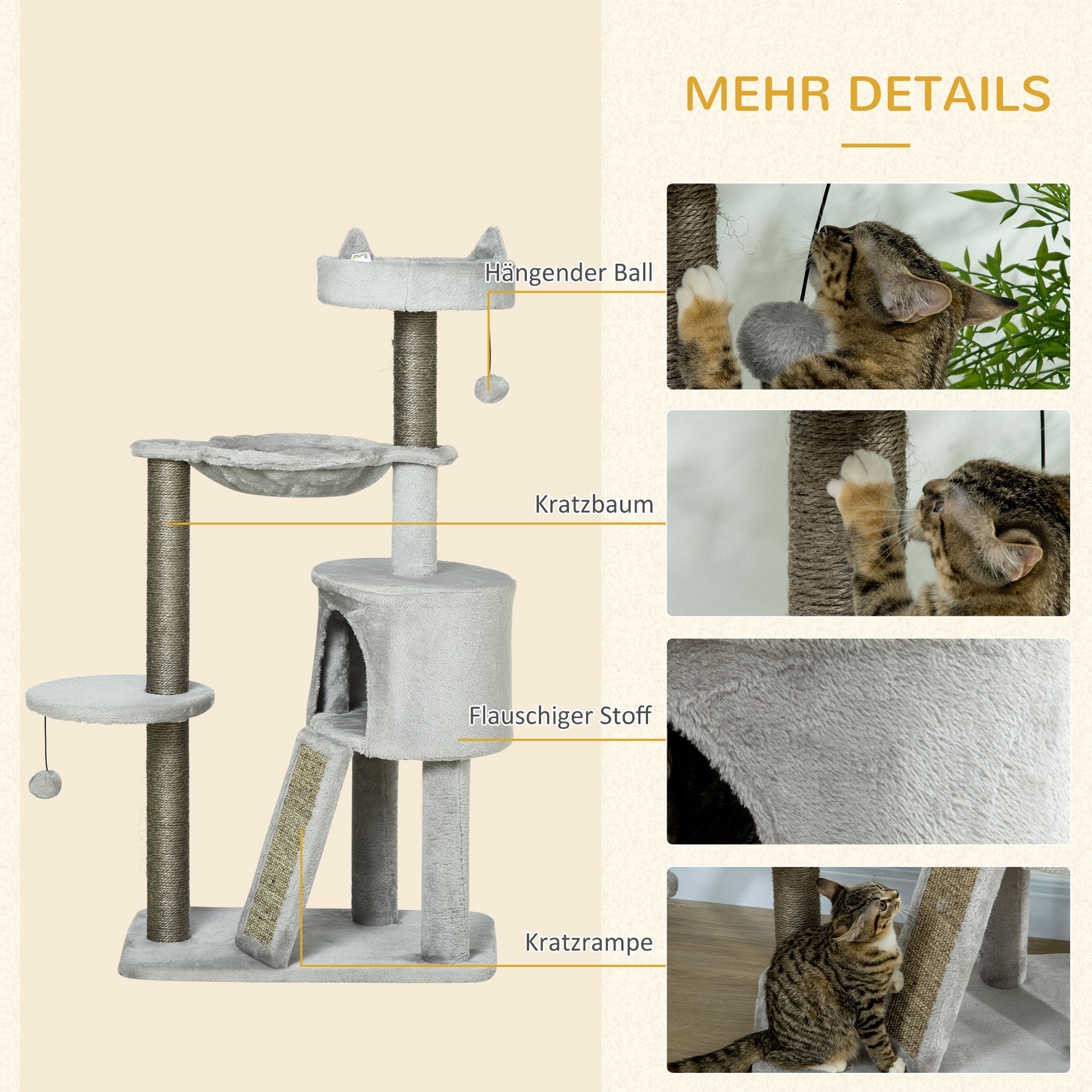 MEHR DETAILS

Hängender Ball

Kratzbaum

Flauschiger Stoff

Kratzrampe