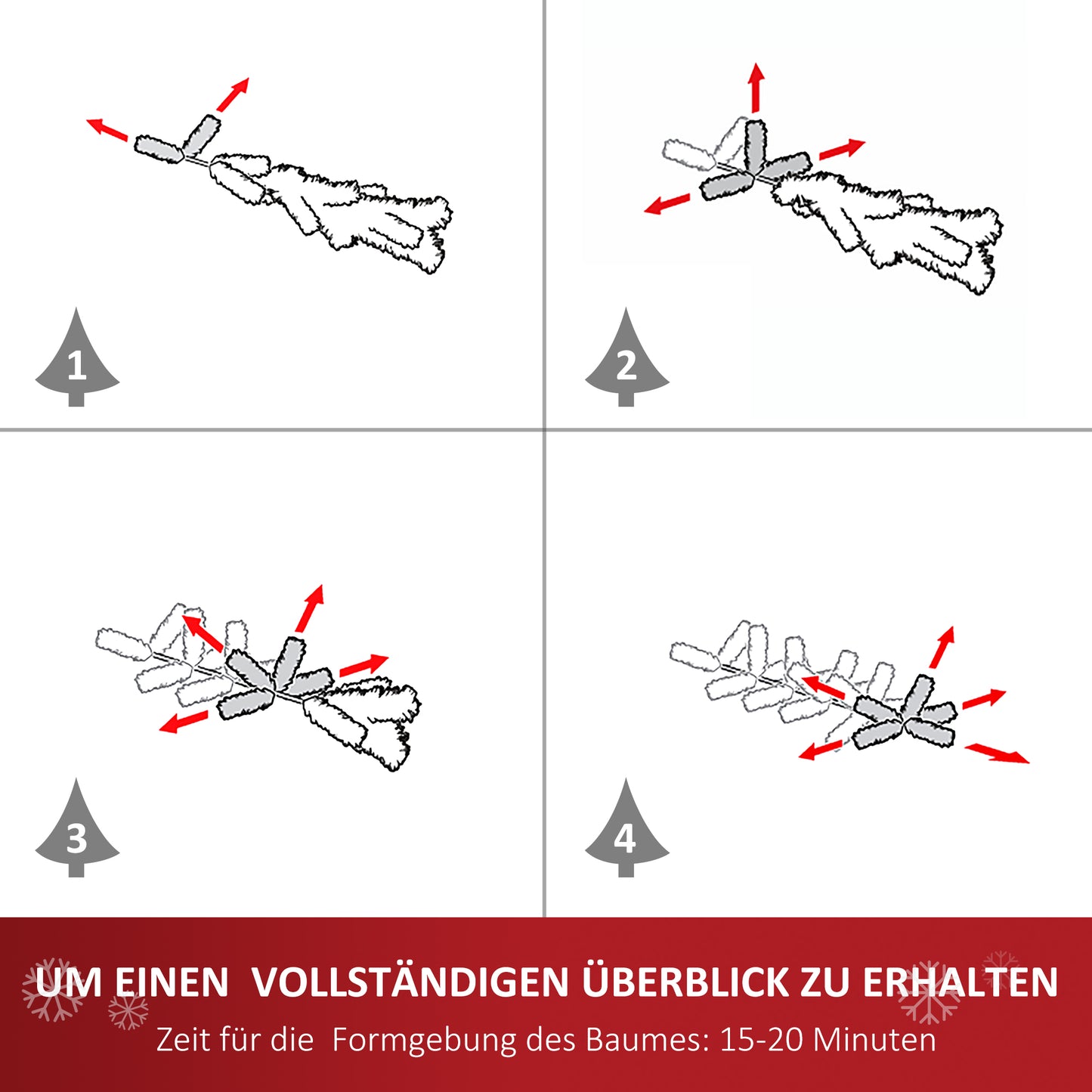 1

2

3

4

UM EINEN VOLLSTÄNDIGEN ÜBERBLICK ZU ERHALTEN

Zeit für die Formgebung des Baumes: 15-20 Minuten