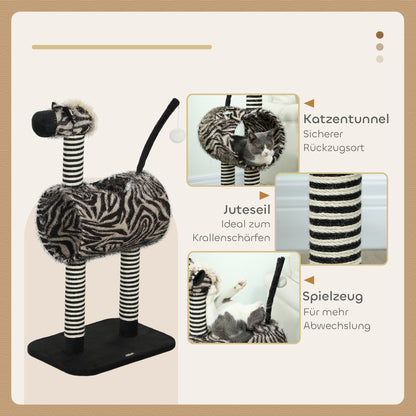 Katzentunnel
Sicherer Rückzugsort

Juteseil
Ideal zum Krallenschärfen

Spielzeug
Für mehr Abwechslung