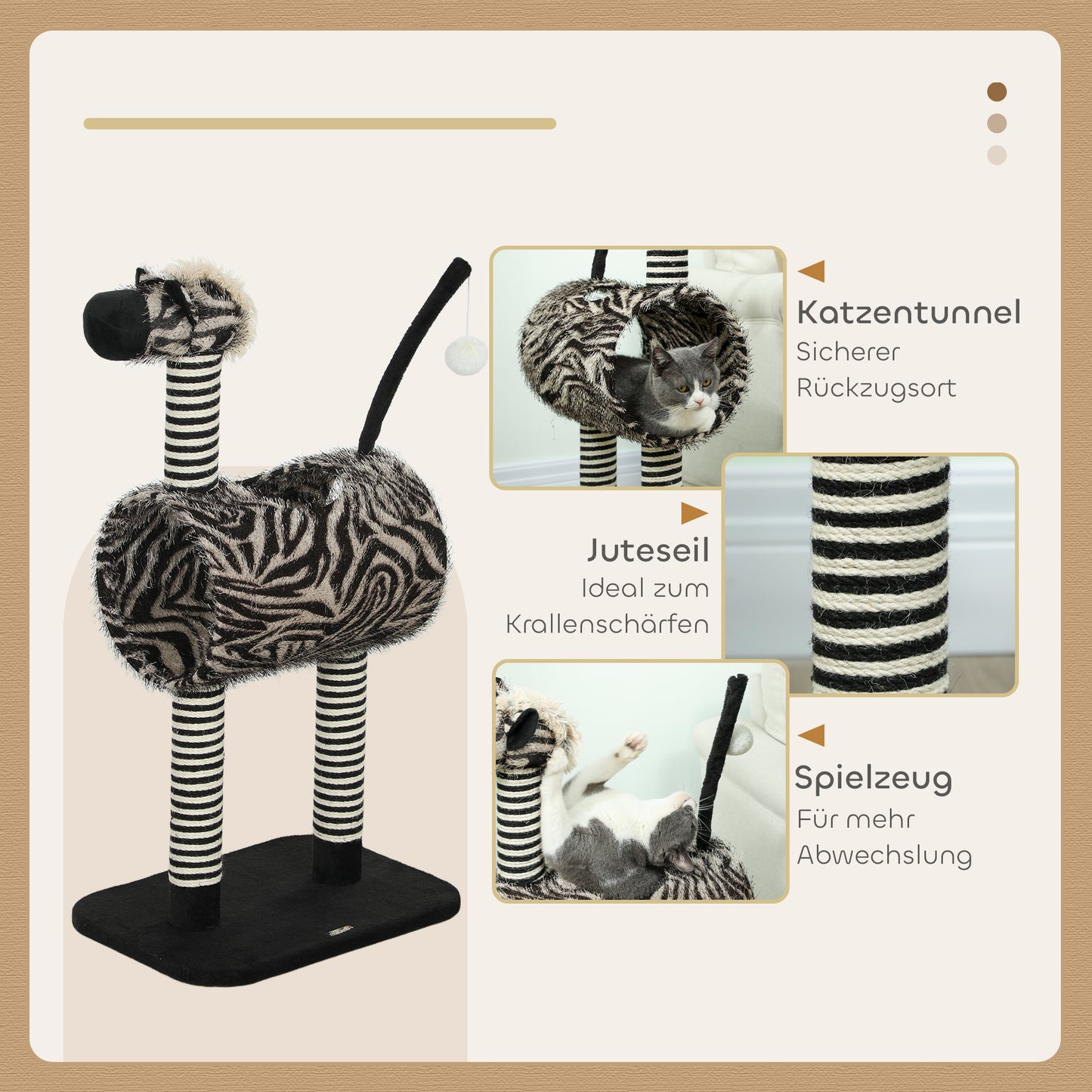 Katzentunnel
Sicherer Rückzugsort

Juteseil
Ideal zum Krallenschärfen

Spielzeug
Für mehr Abwechslung