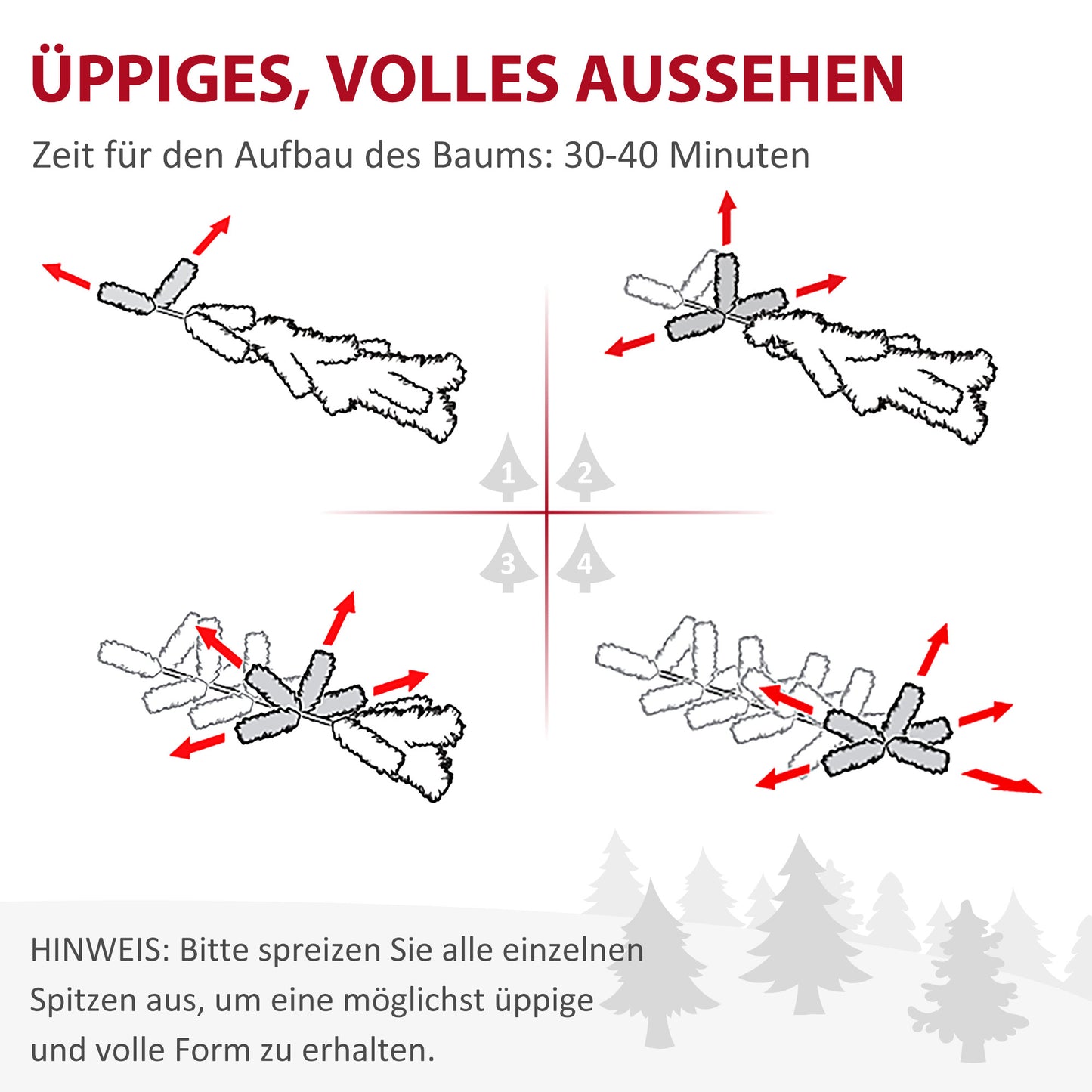 ÜPPIGES, VOLLES AUSSEHEN

Zeit für den Aufbau des Baums: 30-40 Minuten

1
2
3
4

HINWEIS: Bitte spreizen Sie alle einzelnen Spitzen aus, um eine möglichst üppige und volle Form zu erhalten.