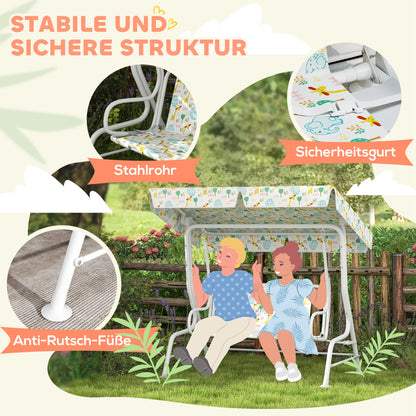 STABILE UND SICHERE STRUKTUR

Stahlrohr

Sicherheitsgurt

Anti-Rutsch-Füße