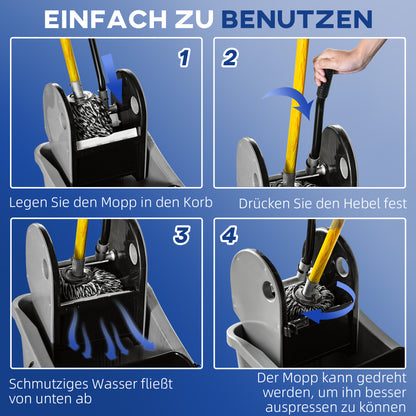 EINFACH ZU BENUTZEN

1

Legen Sie den Mopp in den Korb

2

Drücken Sie den Hebel fest

3

Schmutziges Wasser fließt von unten ab

4

Der Mopp kann gedreht werden, um ihn besser auspressen zu können