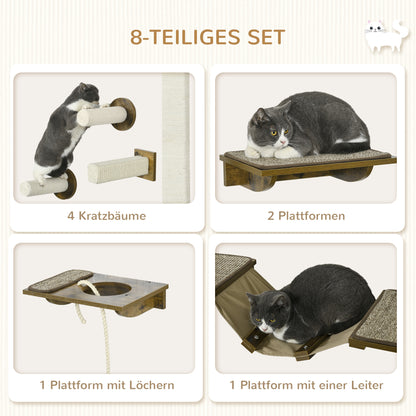 8-TEILIGES SET

4 Kratzbäume

2 Plattformen

1 Plattform mit Löchern

1 Plattform mit einer Leiter