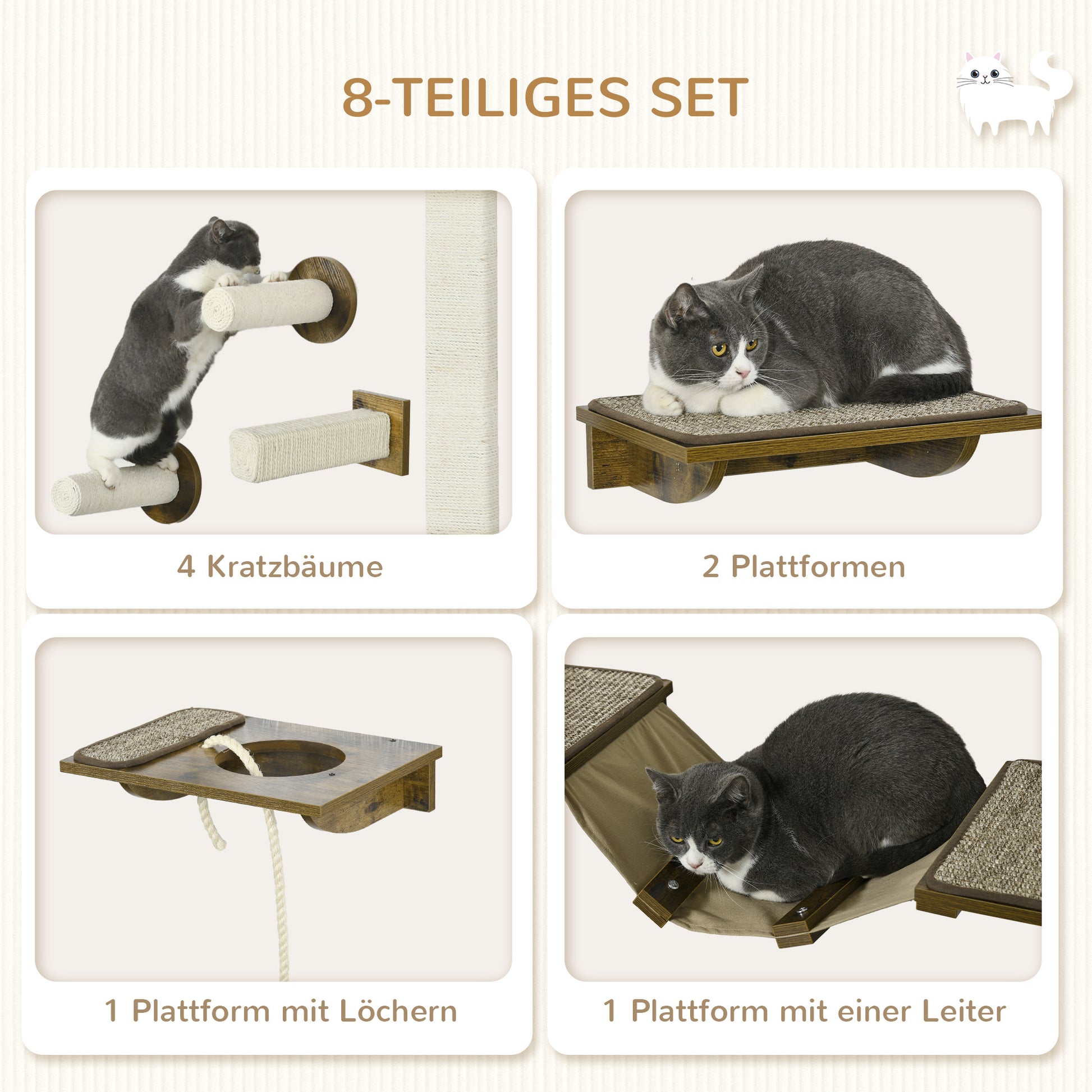 8-TEILIGES SET

4 Kratzbäume

2 Plattformen

1 Plattform mit Löchern

1 Plattform mit einer Leiter