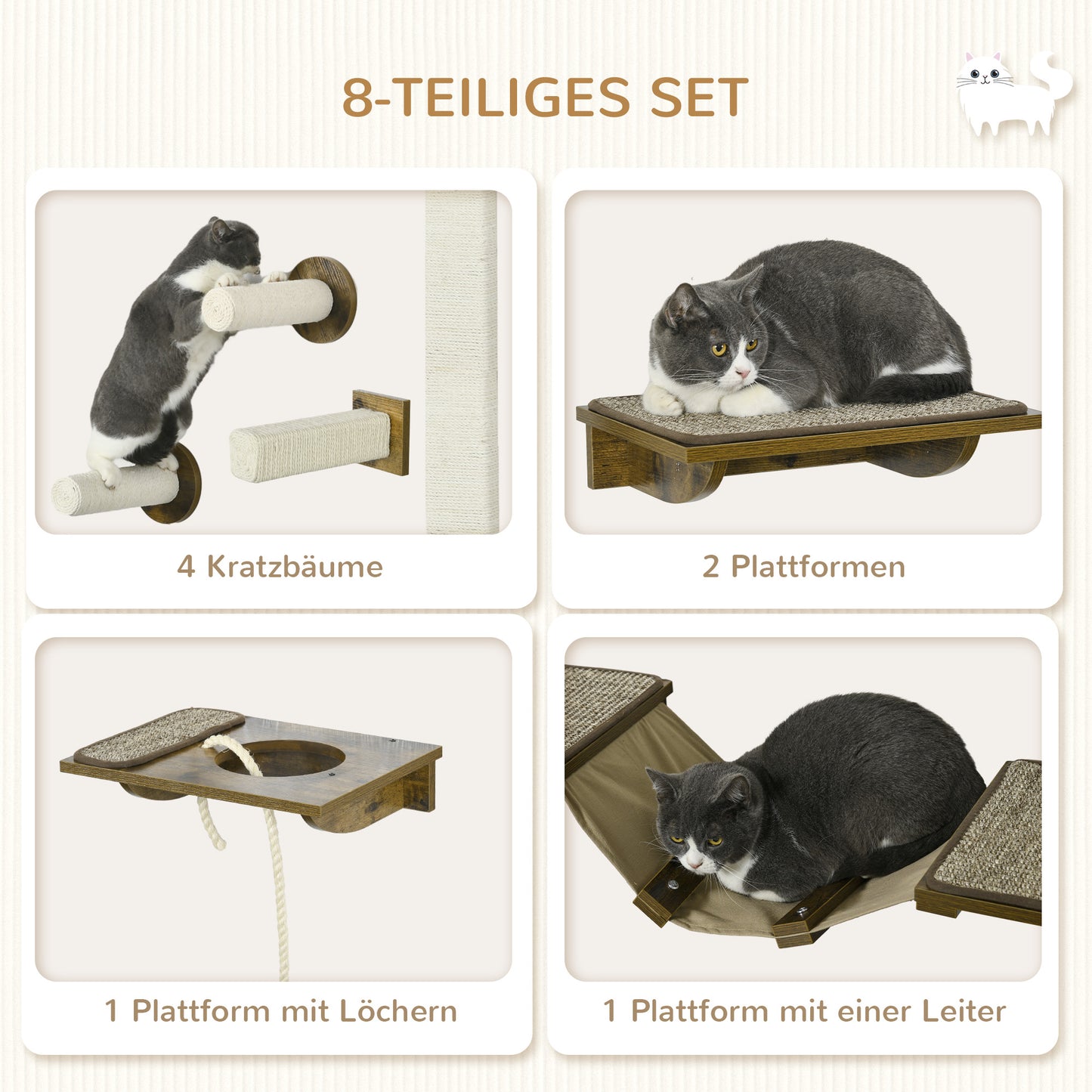 8-TEILIGES SET

4 Kratzbäume

2 Plattformen

1 Plattform mit Löchern

1 Plattform mit einer Leiter