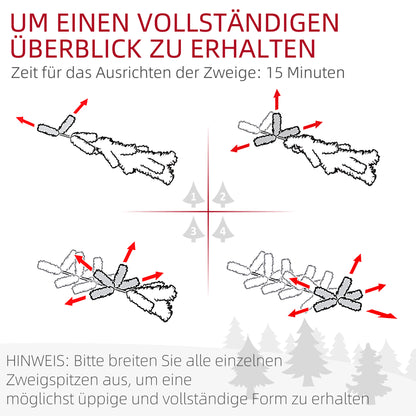 UM EINEN VOLLSTÄNDIGEN ÜBERBLICK ZU ERHALTEN
Zeit für das Ausrichten der Zweige: 15 Minuten

1 2
3 4

HINWEIS: Bitte breiten Sie alle einzelnen Zweigspitzen aus, um eine möglichst üppige und vollständige Form zu erhalten