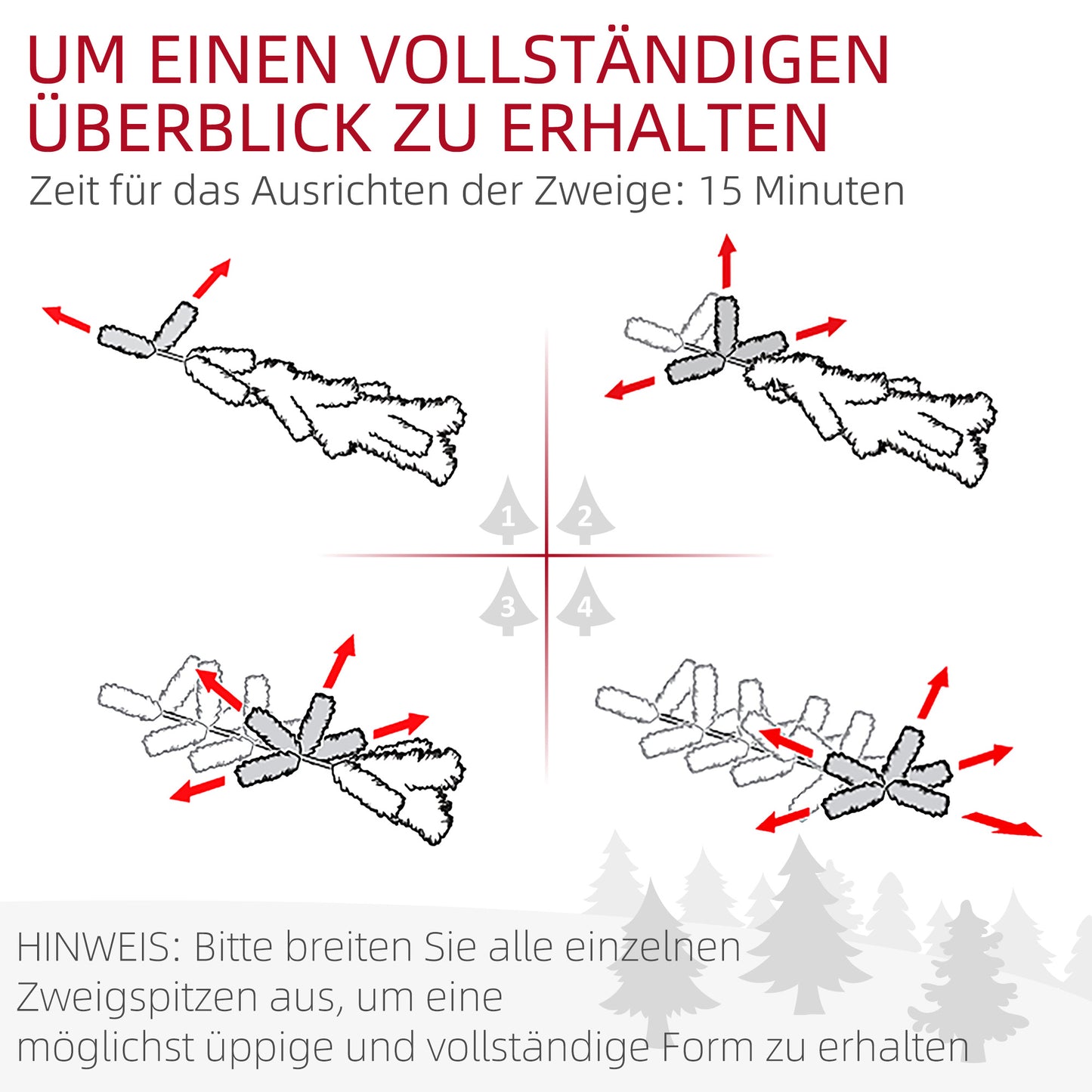 UM EINEN VOLLSTÄNDIGEN ÜBERBLICK ZU ERHALTEN
Zeit für das Ausrichten der Zweige: 15 Minuten

1
2
3
4

HINWEIS: Bitte breiten Sie alle einzelnen Zweigspitzen aus, um eine möglichst üppige und vollständige Form zu erhalten