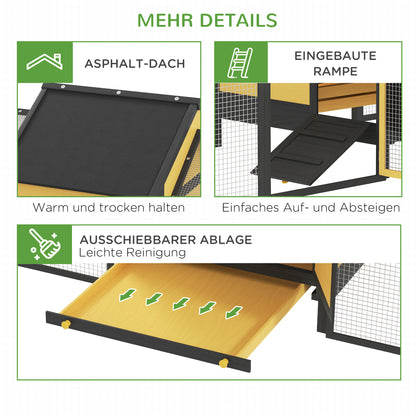 MEHR DETAILS

ASPHALT-DACH

Warm und trocken halten

EINGEBAUTE RAMPE

Einfaches Auf- und Absteigen

AUSSCHIEBBARER ABLAGE
Leichte Reinigung