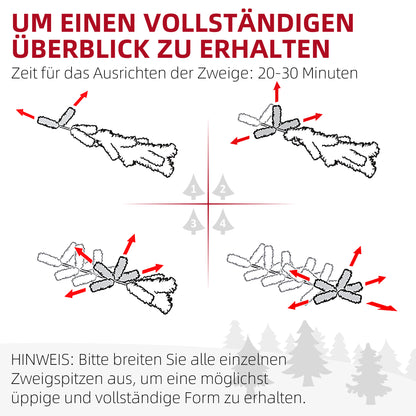 UM EINEN VOLLSTÄNDIGEN ÜBERBLICK ZU ERHALTEN

Zeit für das Ausrichten der Zweige: 20-30 Minuten

1 2 3 4

HINWEIS: Bitte breiten Sie alle einzelnen Zweigspitzen aus, um eine möglichst üppige und vollständige Form zu erhalten.