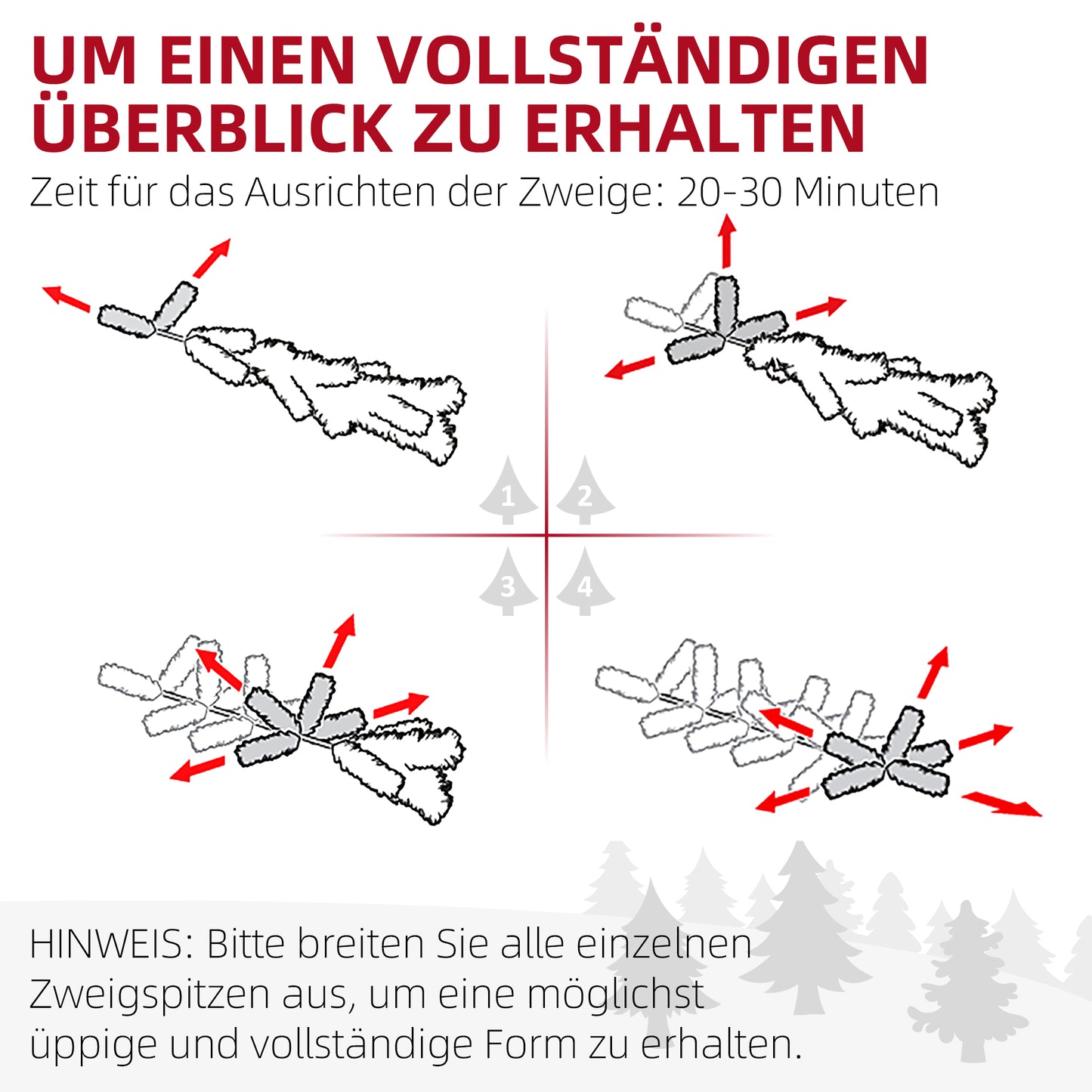 UM EINEN VOLLSTÄNDIGEN ÜBERBLICK ZU ERHALTEN

Zeit für das Ausrichten der Zweige: 20-30 Minuten

1

2

3

4

HINWEIS: Bitte breiten Sie alle einzelnen Zweigspitzen aus, um eine möglichst üppige und vollständige Form zu erhalten.