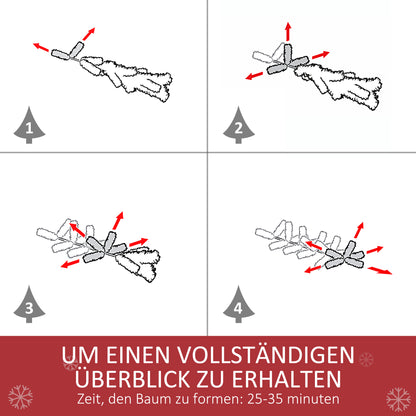 1

2

3

4

UM EINEN VOLLSTÄNDIGEN ÜBERBLICK ZU ERHALTEN
Zeit, den Baum zu formen: 25-35 minuten