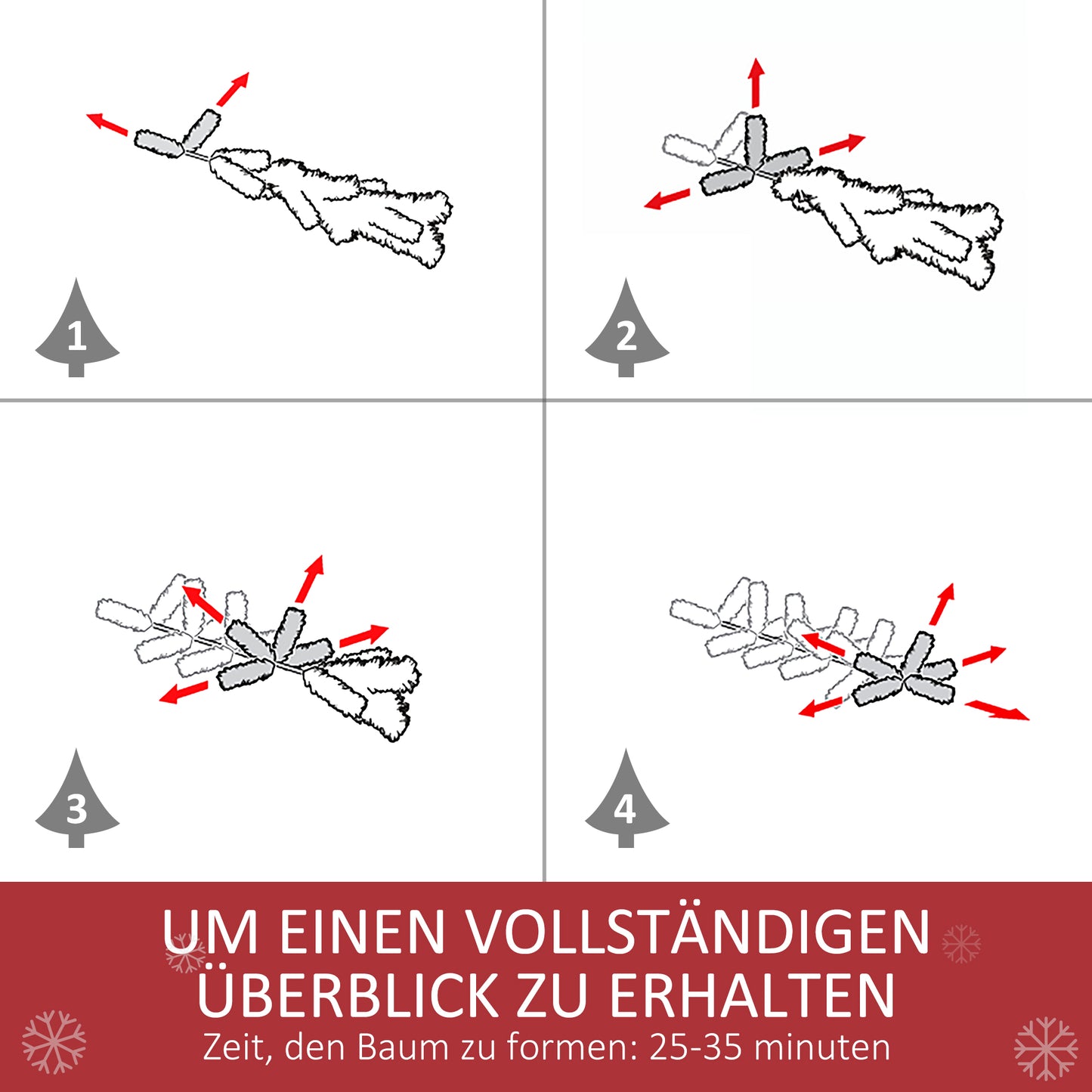 1

2

3

4

UM EINEN VOLLSTÄNDIGEN ÜBERBLICK ZU ERHALTEN
Zeit, den Baum zu formen: 25-35 minuten