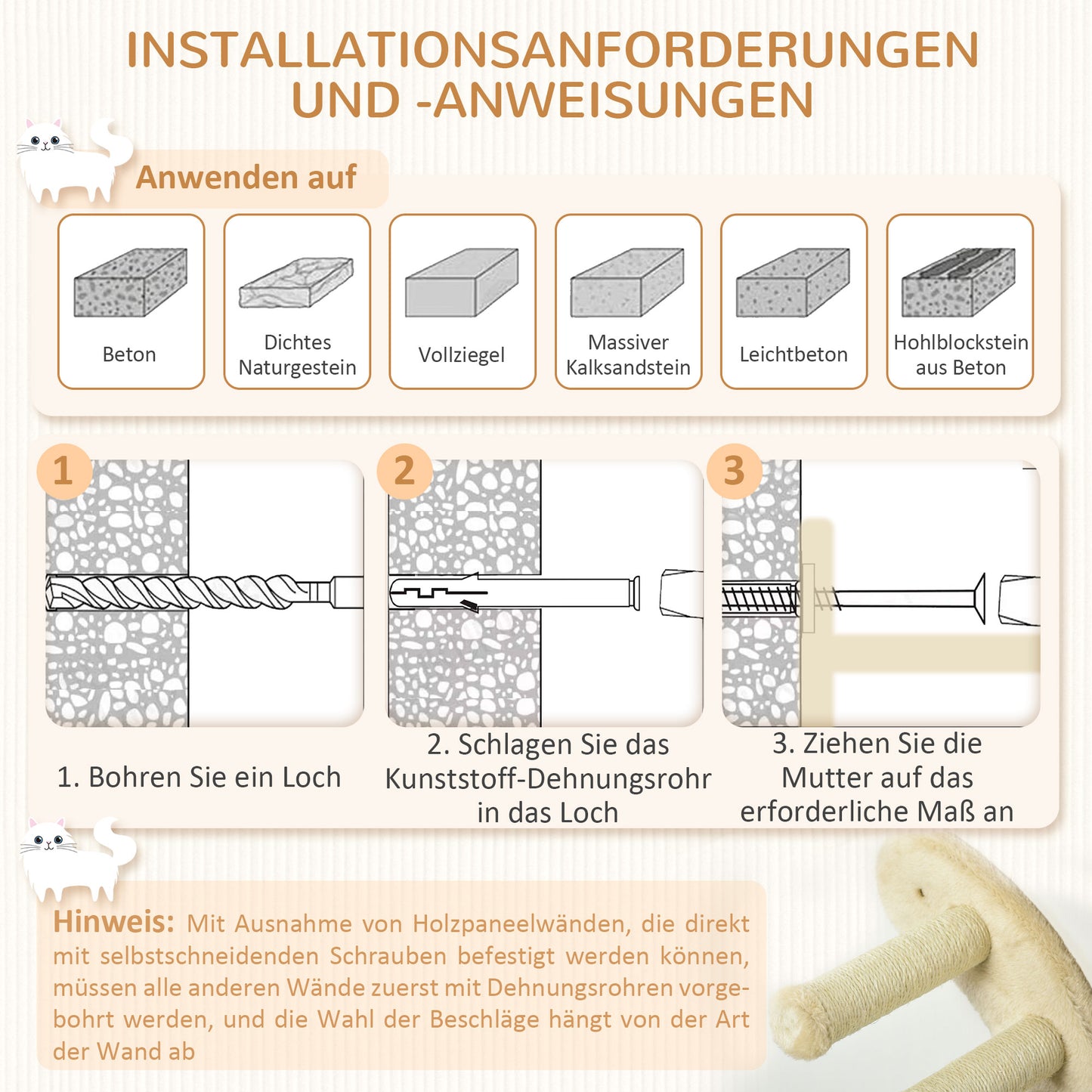 INSTALLATIONSANFORDERUNGEN UND -ANWEISUNGEN

Anwenden auf

Beton

Dichtes Naturgestein

Vollziegel

Massiver Kalksandstein

Leichtbeton

Hohlblockstein aus Beton

1

2

3

1. Bohren Sie ein Loch

2. Schlagen Sie das Kunststoff-Dehnungsrohr in das Loch

3. Ziehen Sie die Mutter auf das erforderliche Maß an

Hinweis: Mit Ausnahme von Holzpaneelwänden, die direkt mit selbstschneidenden Schrauben befestigt werden können, müssen alle anderen Wände zuerst mit Dehnungsrohren vorgebohrt werden, und die Wahl der Beschläge hängt von der Art der Wand ab