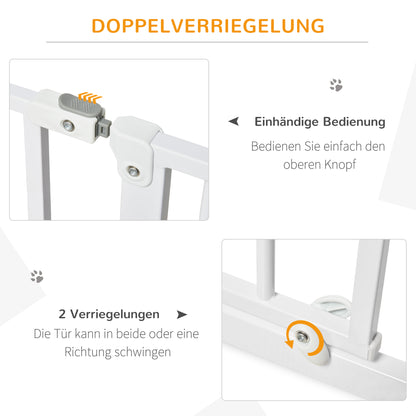 DOPPELVERRIEGELUNG

Einhändige Bedienung

Bedienen Sie einfach den oberen Knopf

2 Verriegelungen

Die Tür kann in beide oder eine Richtung schwingen