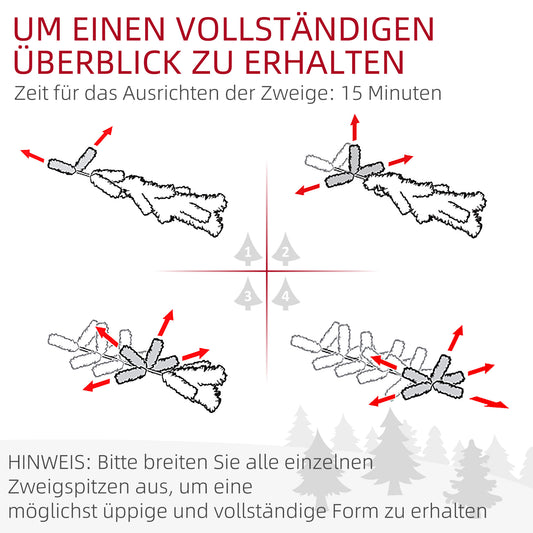 UM EINEN VOLLSTÄNDIGEN ÜBERBLICK ZU ERHALTEN
Zeit für das Ausrichten der Zweige: 15 Minuten

1 2
3 4

HINWEIS: Bitte breiten Sie alle einzelnen Zweigspitzen aus, um eine möglichst üppige und vollständige Form zu erhalten