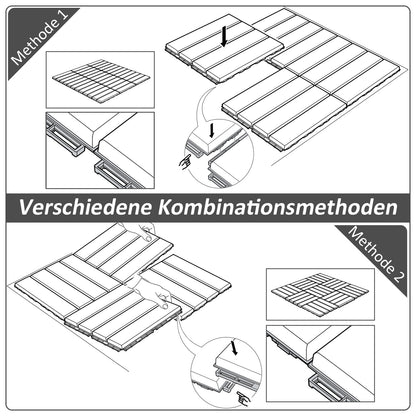 Methode 1

Verschiedene Kombinationsmethoden

Methode 2