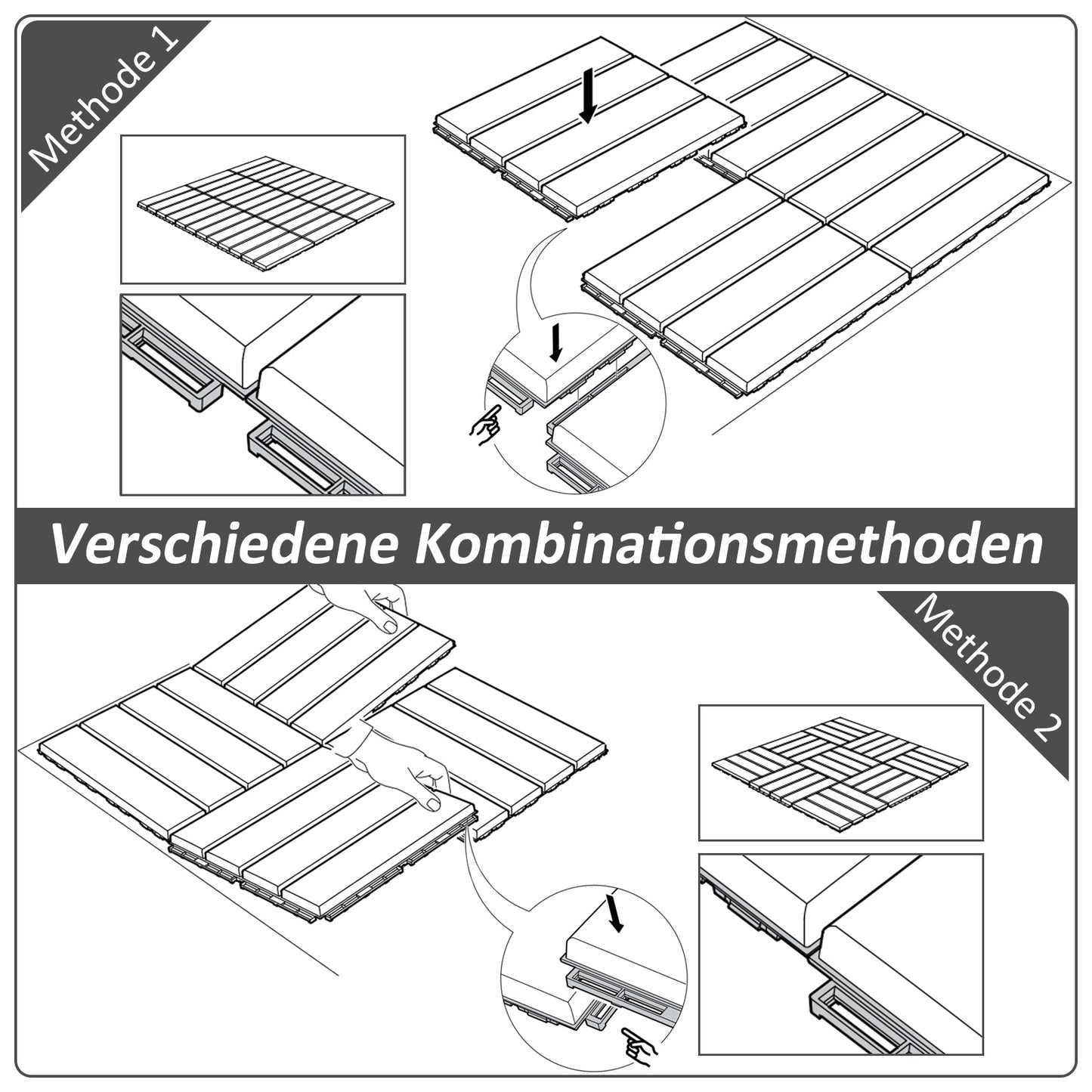 Methode 1

Verschiedene Kombinationsmethoden

Methode 2