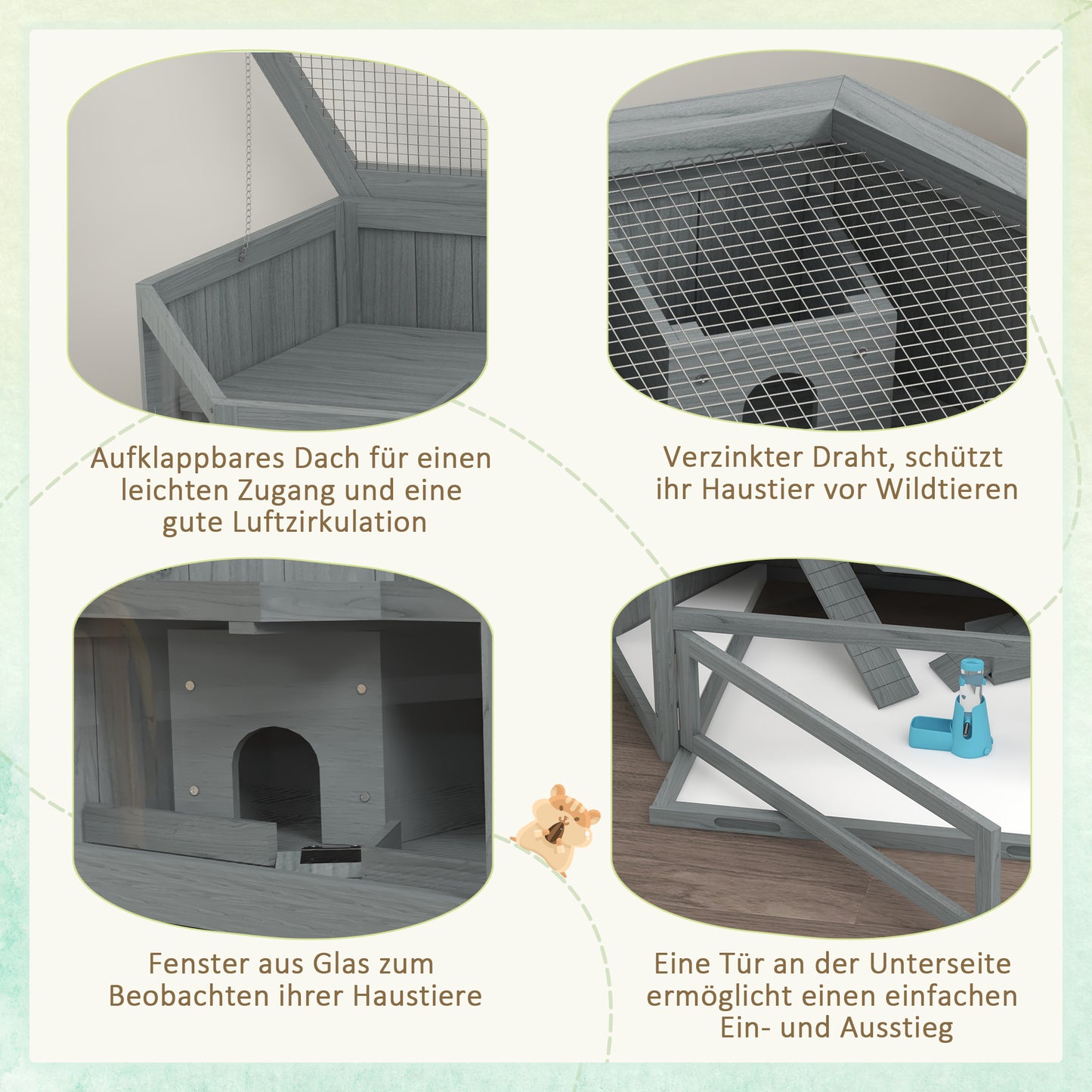 Aufklappbares Dach für einen leichten Zugang und eine gute Luftzirkulation

Verzinkter Draht, schützt ihr Haustier vor Wildtieren

Fenster aus Glas zum Beobachten ihrer Haustiere

Eine Tür an der Unterseite ermöglicht einen einfachen Ein- und Ausstieg