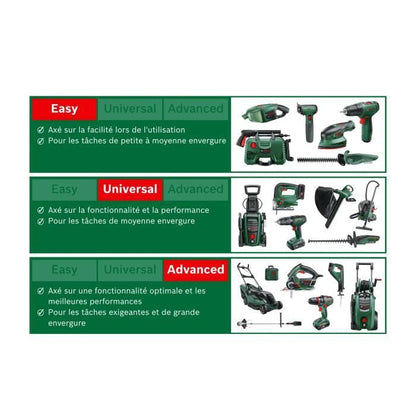 Easy Universal Advanced

Axé sur la facilité lors de l'utilisation
Pour les tâches de petite à moyenne envergure

Easy Universal Advanced

Axé sur la fonctionnalité et la performance
Pour les tâches de moyenne envergure

Easy Universal Advanced

Axé sur une fonctionnalité optimale et les meilleures performances
Pour les tâches exigeantes et de grande envergure