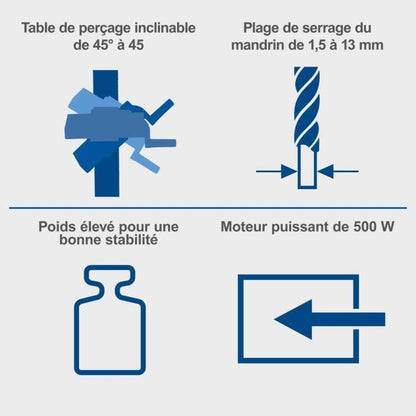 Table de perçage inclinable de 45° à 45

Plage de serrage du mandrin de 1,5 à 13 mm

Poids élevé pour une bonne stabilité

Moteur puissant de 500 W