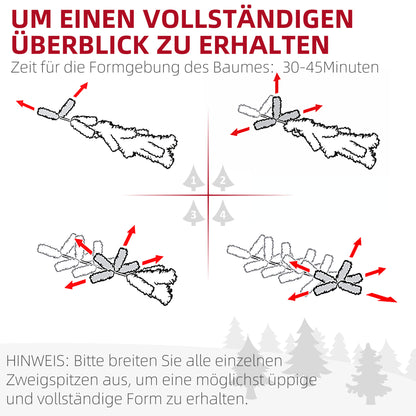 UM EINEN VOLLSTÄNDIGEN ÜBERBLICK ZU ERHALTEN
Zeit für die Formgebung des Baumes: 30-45Minuten

1
2
3
4

HINWEIS: Bitte breiten Sie alle einzelnen Zweigspitzen aus, um eine möglichst üppige und vollständige Form zu erhalten.