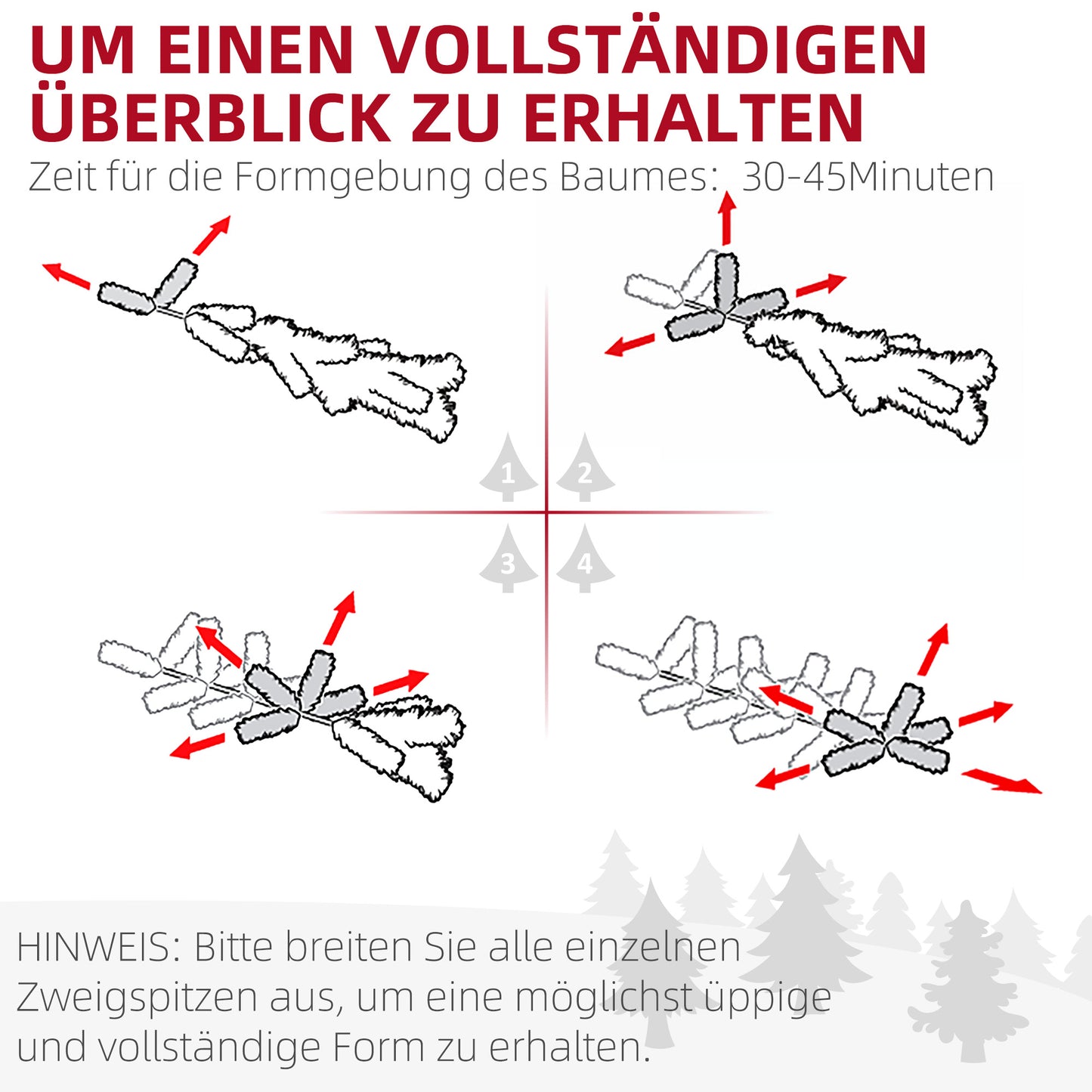 UM EINEN VOLLSTÄNDIGEN ÜBERBLICK ZU ERHALTEN

Zeit für die Formgebung des Baumes:  30-45Minuten

1
2
3
4

HINWEIS: Bitte breiten Sie alle einzelnen Zweigspitzen aus, um eine möglichst üppige und vollständige Form zu erhalten.