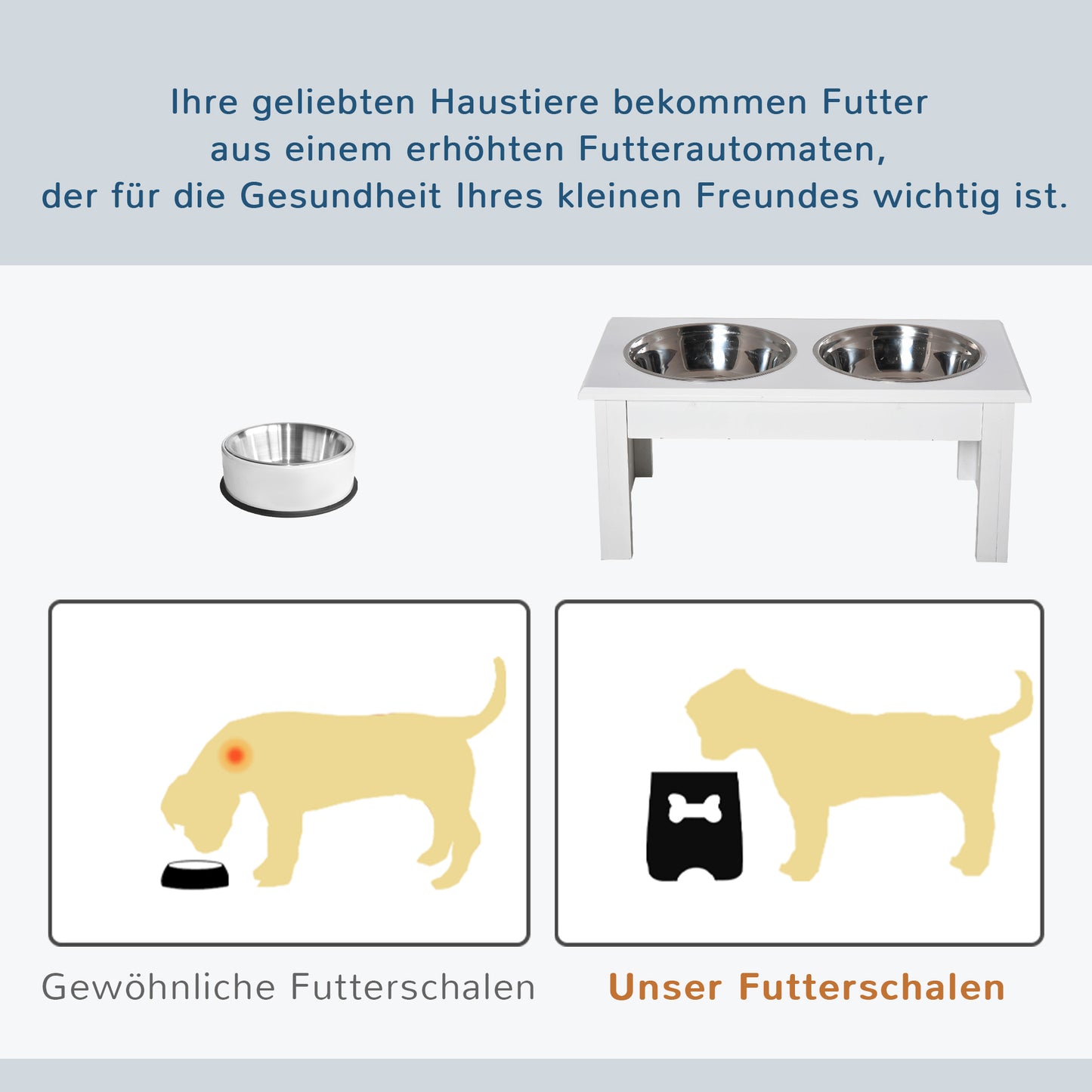 Ihre geliebten Haustiere bekommen Futter aus einem erhöhten Futterautomaten, der für die Gesundheit Ihres kleinen Freundes wichtig ist.

Gewöhnliche Futterschalen

Unser Futterschalen