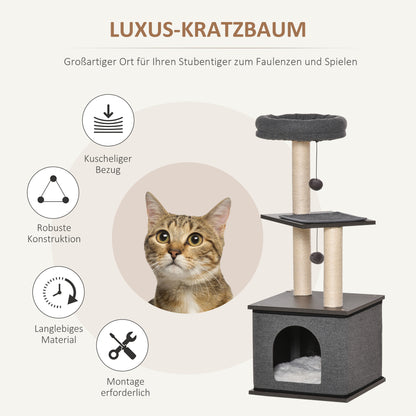 LUXUS-KRATZBAUM

Großartiger Ort für Ihren Stubentiger zum Faulenzen und Spielen

Kuscheliger Bezug

Robuste Konstruktion

Langlebiges Material

Montage erforderlich