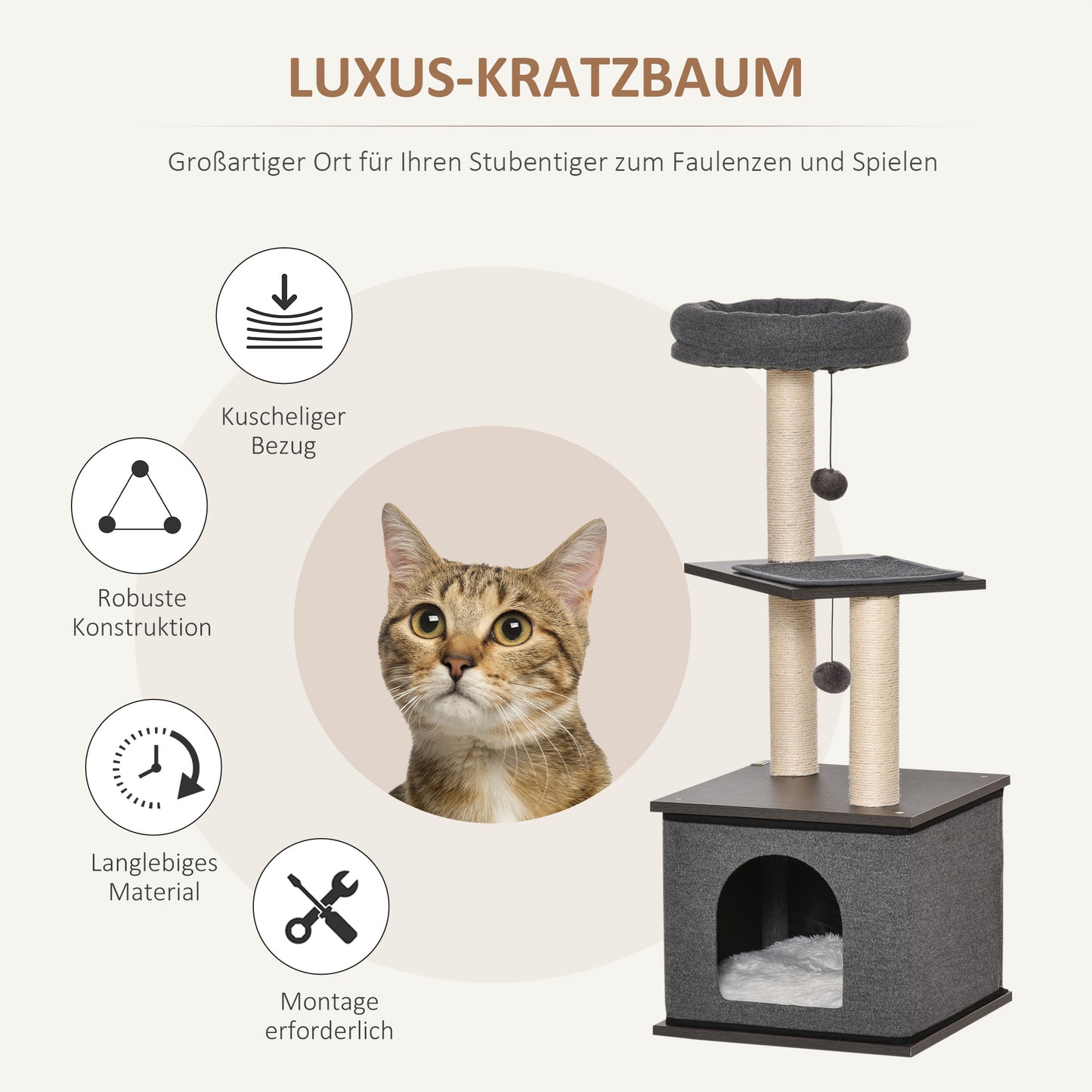 LUXUS-KRATZBAUM

Großartiger Ort für Ihren Stubentiger zum Faulenzen und Spielen

Kuscheliger Bezug

Robuste Konstruktion

Langlebiges Material

Montage erforderlich