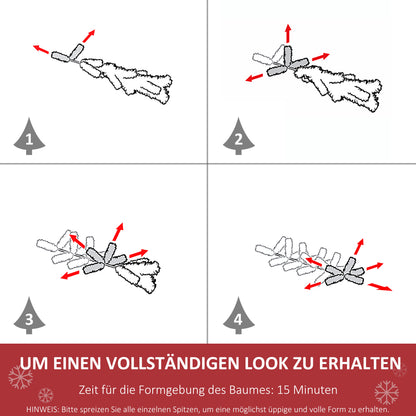 1

2

3

4

UM EINEN VOLLSTÄNDIGEN LOOK ZU ERHALTEN

Zeit für die Formgebung des Baumes: 15 Minuten

HINWEIS: Bitte spreizen Sie alle einzelnen Spitzen, um eine möglichst üppige und volle Form zu erhalten.