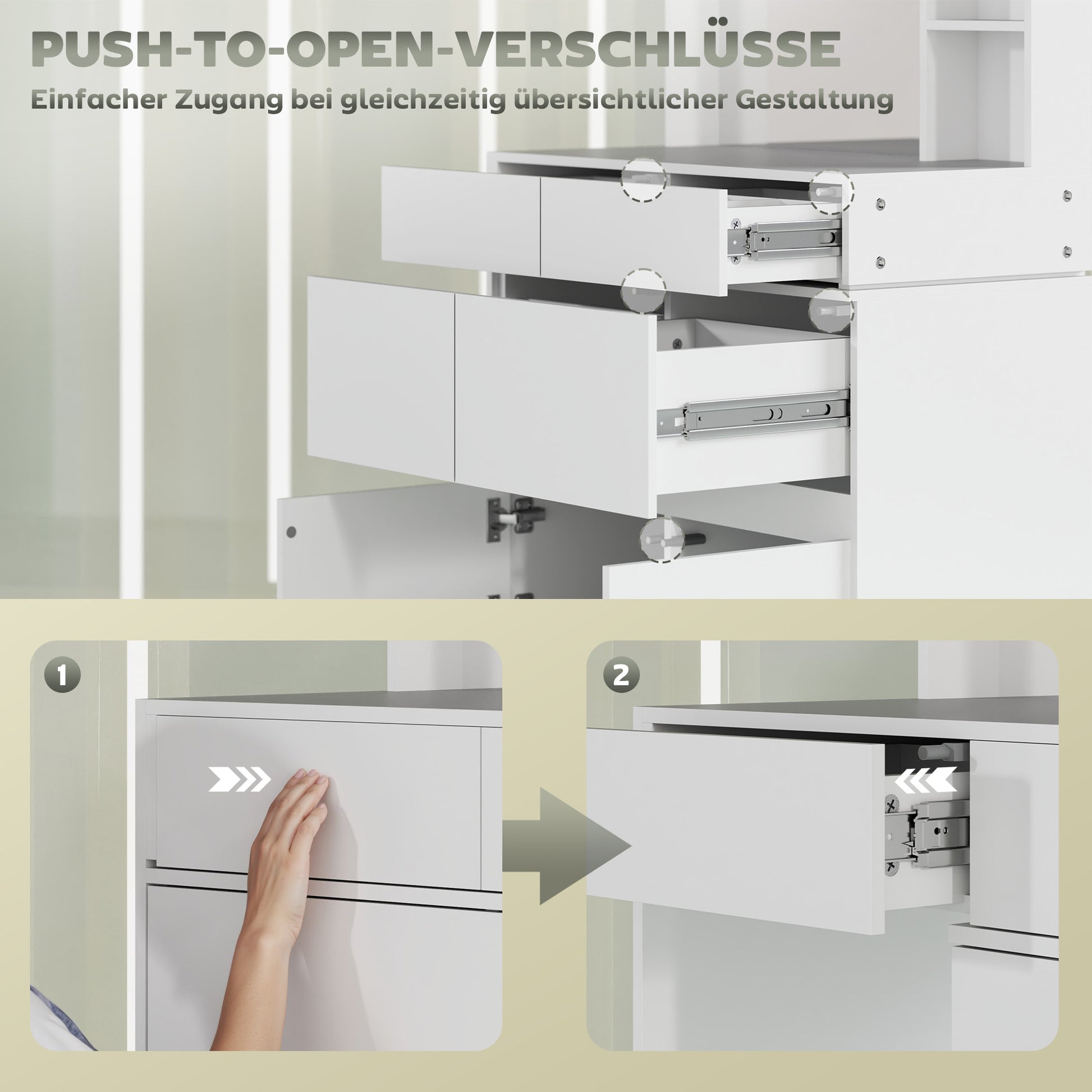 PUSH-TO-OPEN-VERSCHLÜSSE

Einfacher Zugang bei gleichzeitig übersichtlicher Gestaltung

1

2